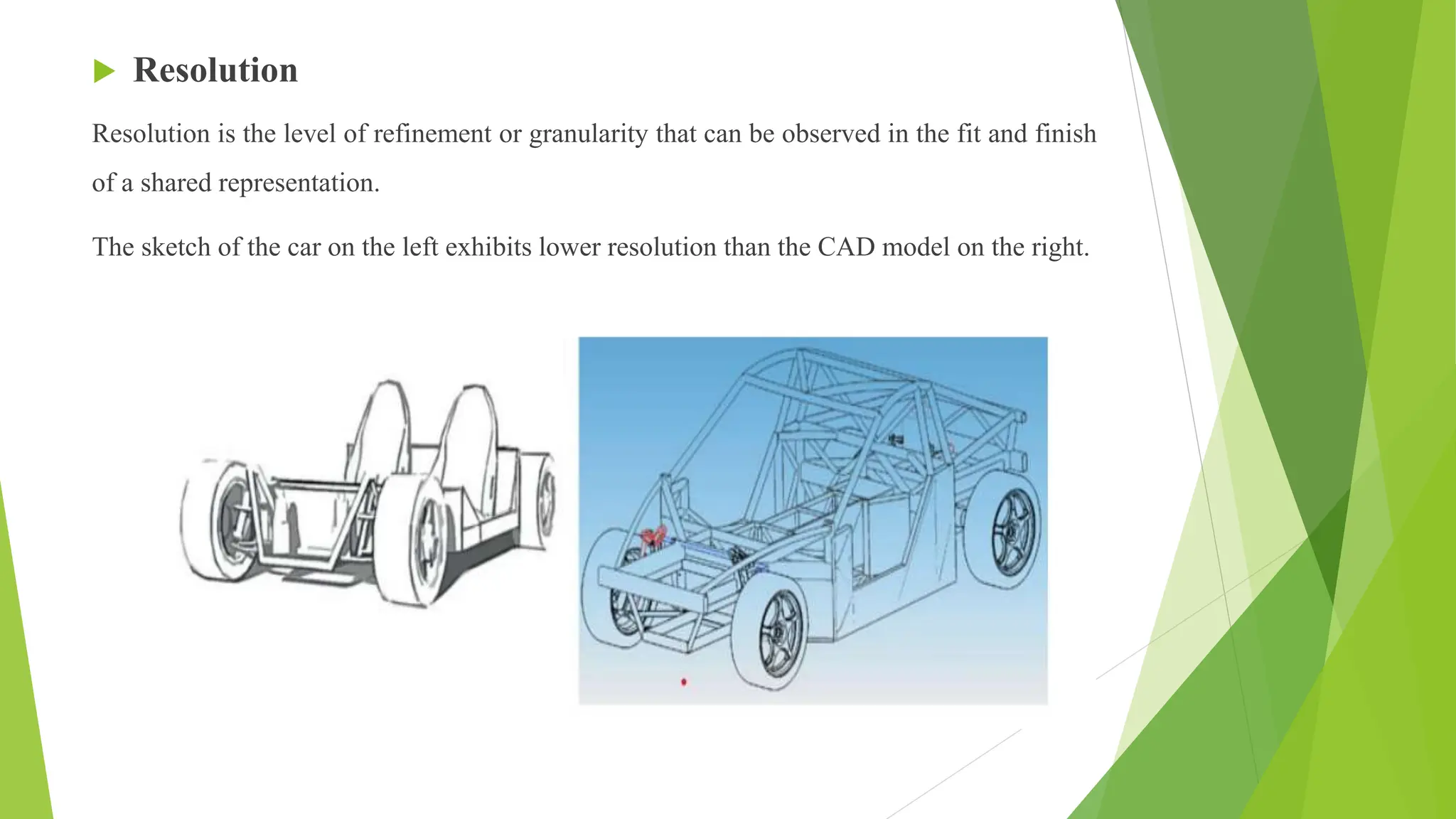 Resolution

Resolution is the level of refinement or granularity that can be observed in the fit and finish of a shared representation.

The sketch of the car on the left exhibits lower resolution than the CAD model on the right.