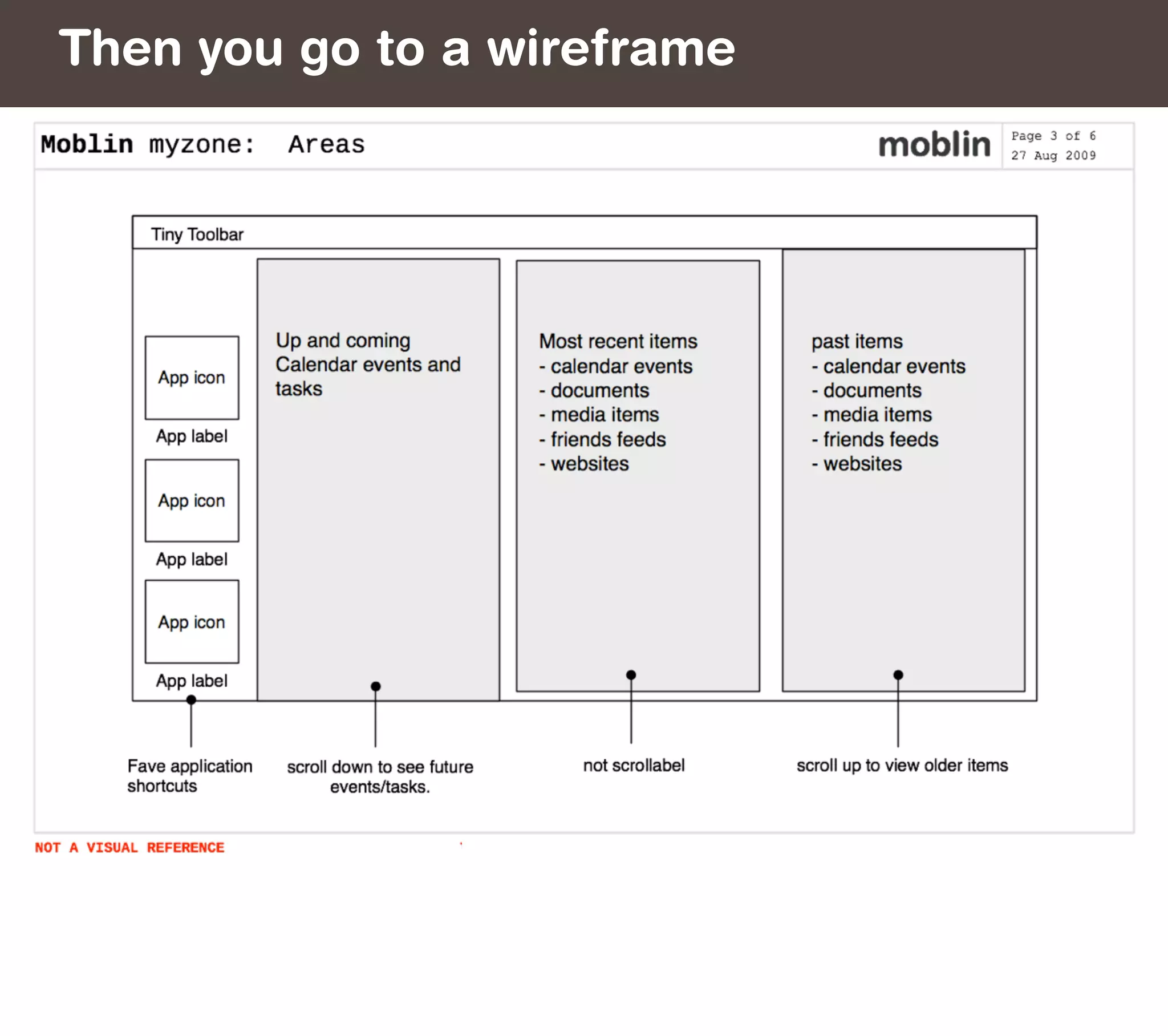 Then you go to a wireframe

Moblin myzone: Areas

moblin

Page 3 of 6
27 Aug 2009

Tiny Toolbar

App icon
App label
App icon
App label
App icon
App label

Up and coming Calendar events and tasks

Most recent items
- calendar events
- documents
- media items
- friends feeds
- websites

past items
- calendar events
- documents
- media items
- friends feeds
- websites

Fave application shortcuts

scroll down to see future events/tasks.

not scrollabel

scroll up to view older items

NOT A VISUAL REFERENCE