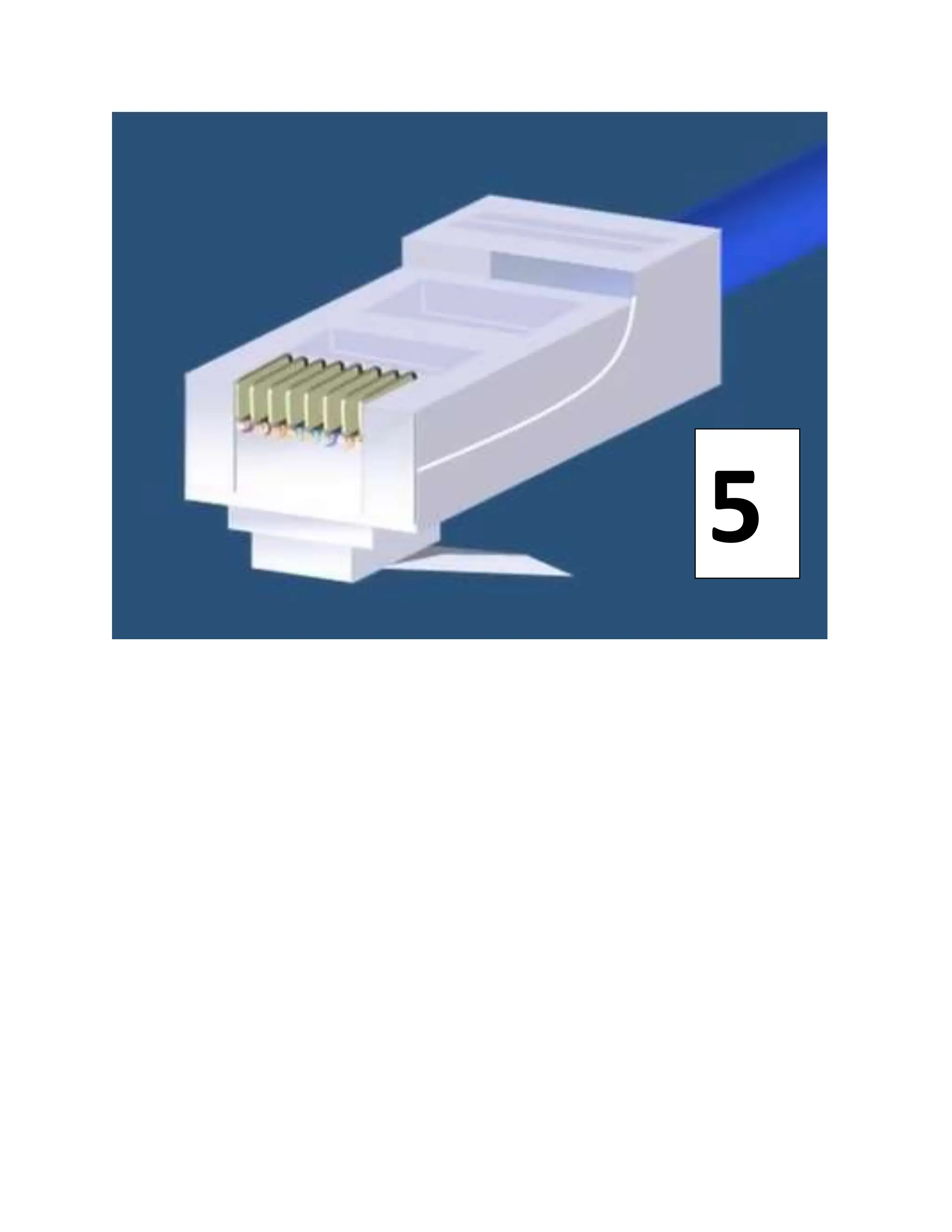 5