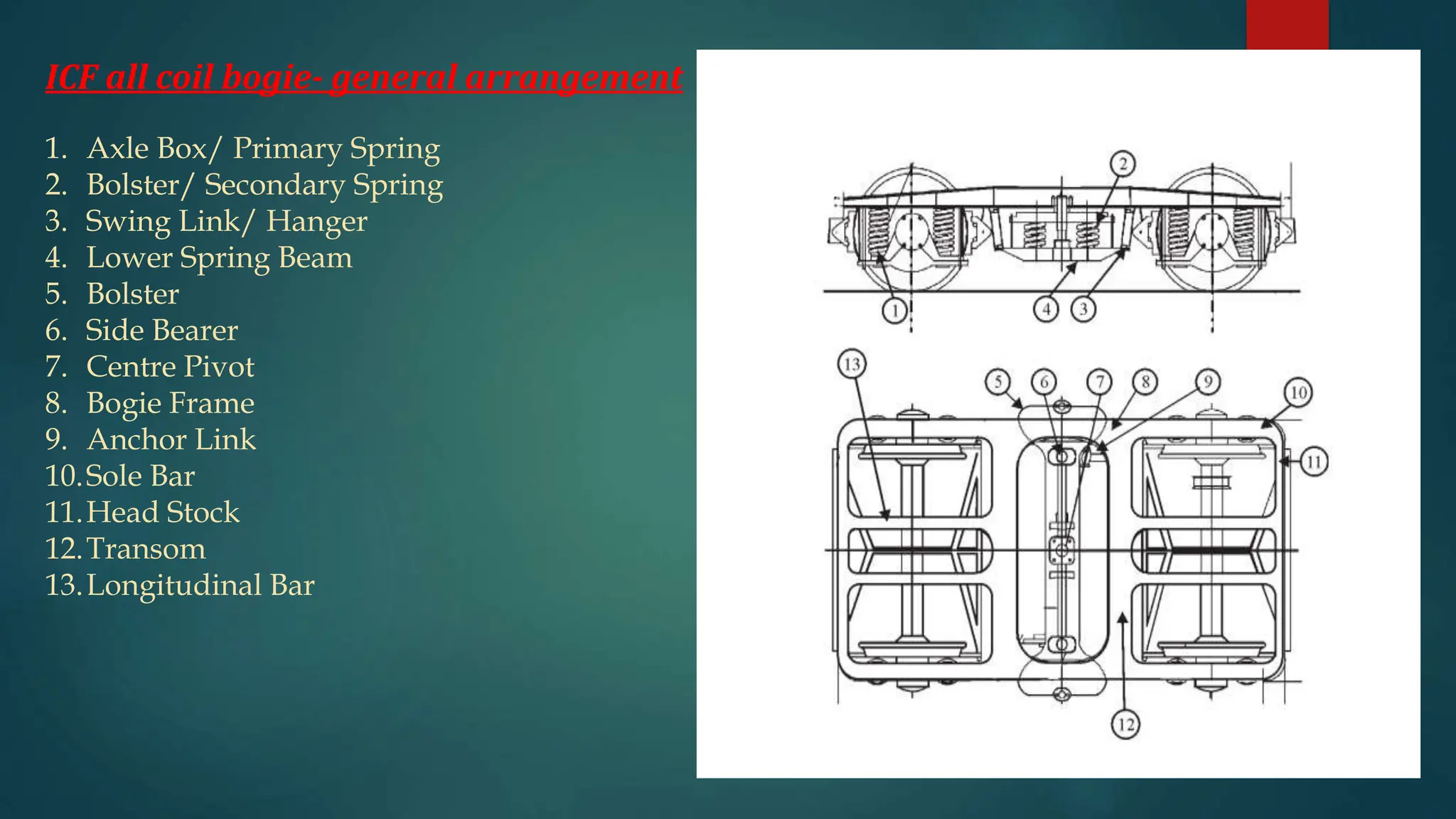 ICF all coil bogie- general arrangement

1. Axle Box/ Primary Spring
2. Bolster/ Secondary Spring
3. Swing Link/ Hanger
4. Lower Spring Beam
5. Bolster
6. Side Bearer
7. Centre Pivot
8. Bogie Frame
9. Anchor Link
10. Sole Bar
11. Head Stock
12. Transom
13. Longitudinal Bar

2
1 4 3
13 5 6 7 8 9 10
11
12