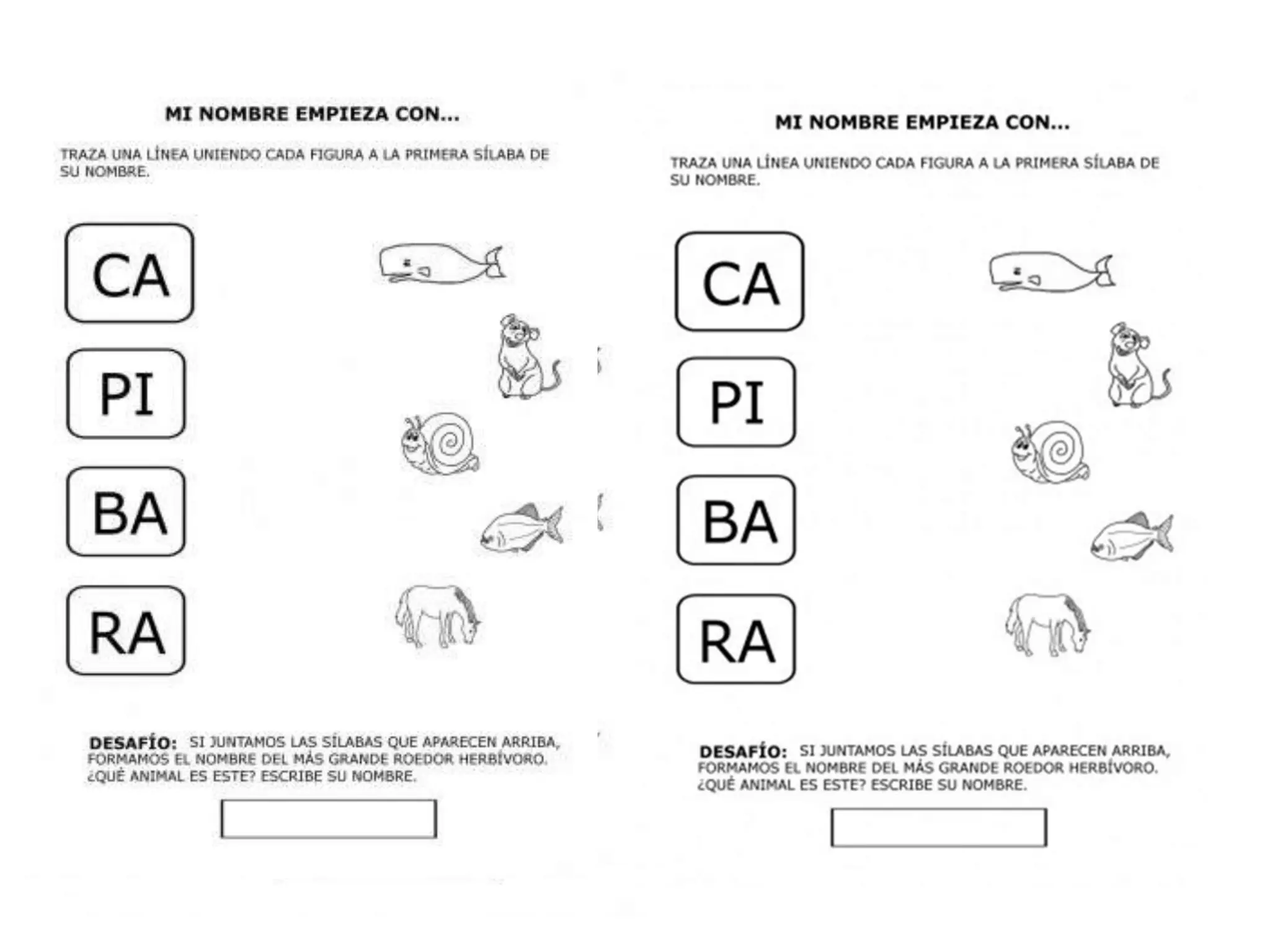 MI NOMBRE EMPIEZA CON...

TRAZA UNA LÍNEA UNIENDO CADA FIGURA A LA PRIMERA SÍLABA DE SU NOMBRE.

CA

PI

BA

RA

DESAFÍO: SI JUNTAMOS LAS SÍLABAS QUE APARECEN ARRIBA, FORMAMOS EL NOMBRE DEL MÁS GRANDE ROEDOR HERBÍVORO. ¿QUÉ ANIMAL ES ESTE? ESCRIBE SU NOMBRE.

MI NOMBRE EMPIEZA CON...

TRAZA UNA LÍNEA UNIENDO CADA FIGURA A LA PRIMERA SÍLABA DE SU NOMBRE.

CA

PI

BA

RA

DESAFÍO: SI JUNTAMOS LAS SÍLABAS QUE APARECEN ARRIBA, FORMAMOS EL NOMBRE DEL MÁS GRANDE ROEDOR HERBÍVORO. ¿QUÉ ANIMAL ES ESTE? ESCRIBE SU NOMBRE.