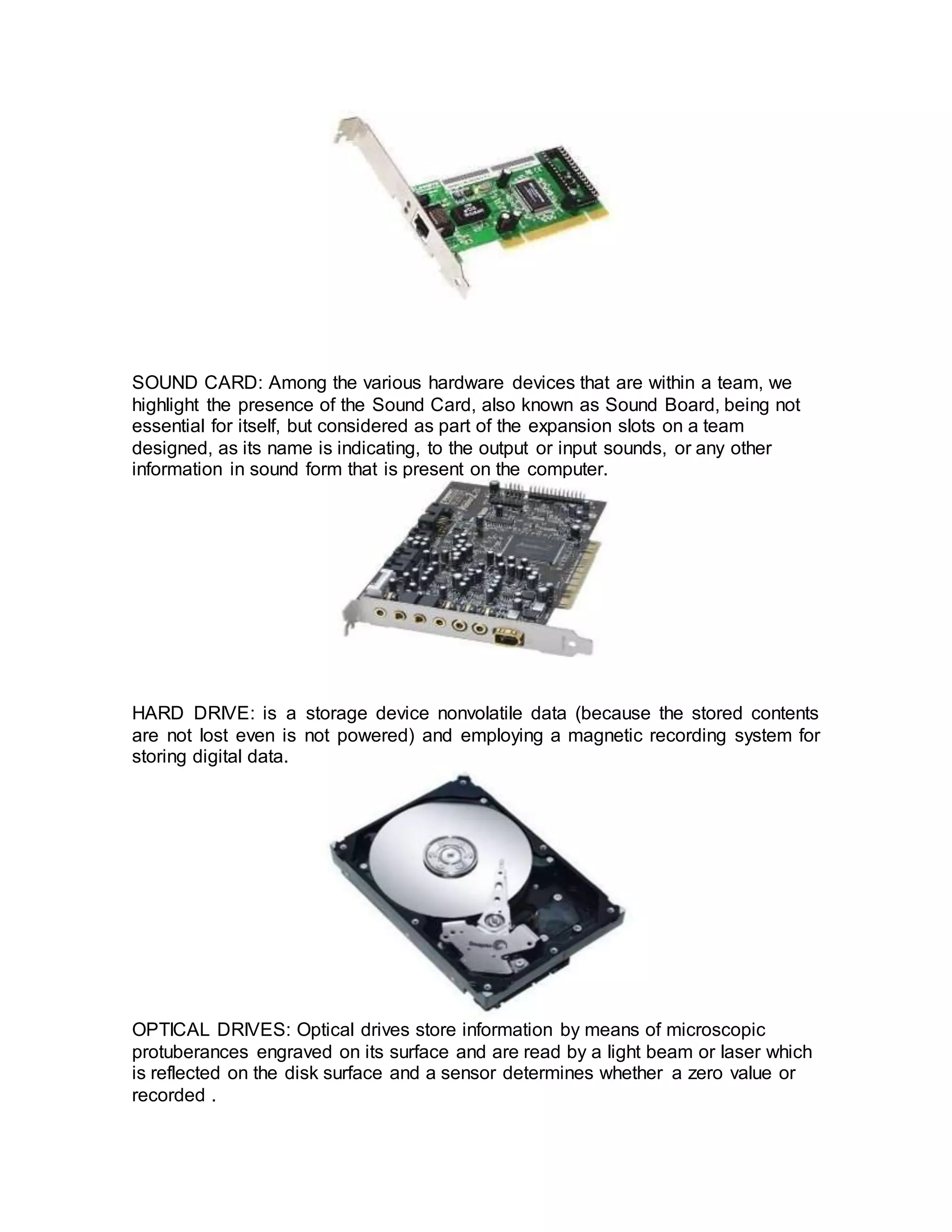 SOUND CARD: Among the various hardware devices that are within a team, we highlight the presence of the Sound Card, also known as Sound Board, being not essential for itself, but considered as part of the expansion slots on a team designed, as its name is indicating, to the output or input sounds, or any other information in sound form that is present on the computer.

HARD DRIVE: is a storage device nonvolatile data (because the stored contents are not lost even is not powered) and employing a magnetic recording system for storing digital data.

OPTICAL DRIVES: Optical drives store information by means of microscopic protuberances engraved on its surface and are read by a light beam or laser which is reflected on the disk surface and a sensor determines whether a zero value or recorded .