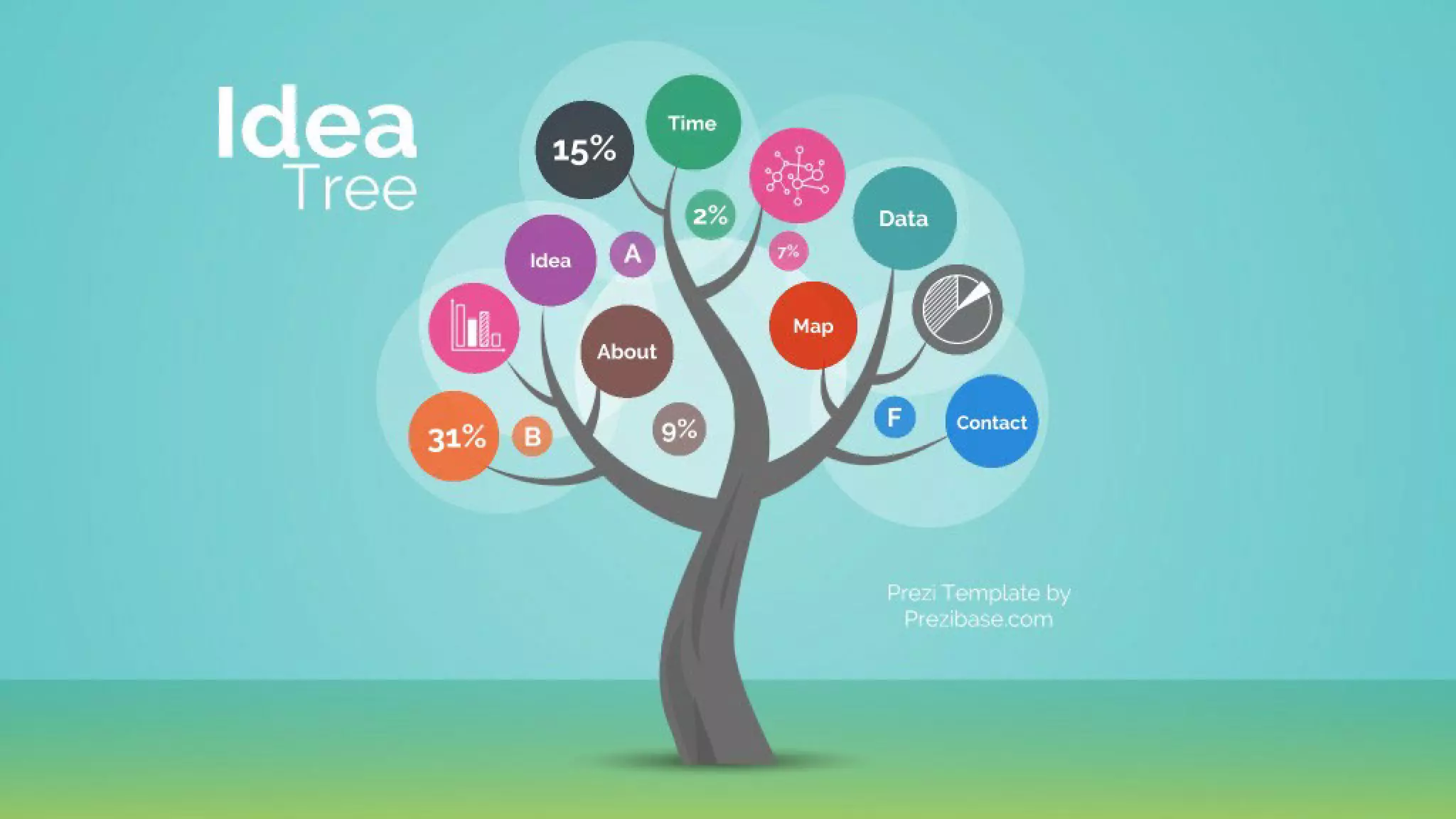 Idea
Tree

15%

Time

2%

Data

Idea

A

7%

Map

About

31%

B

9%

F

Contact

Prezi Template by
Prezibase.com