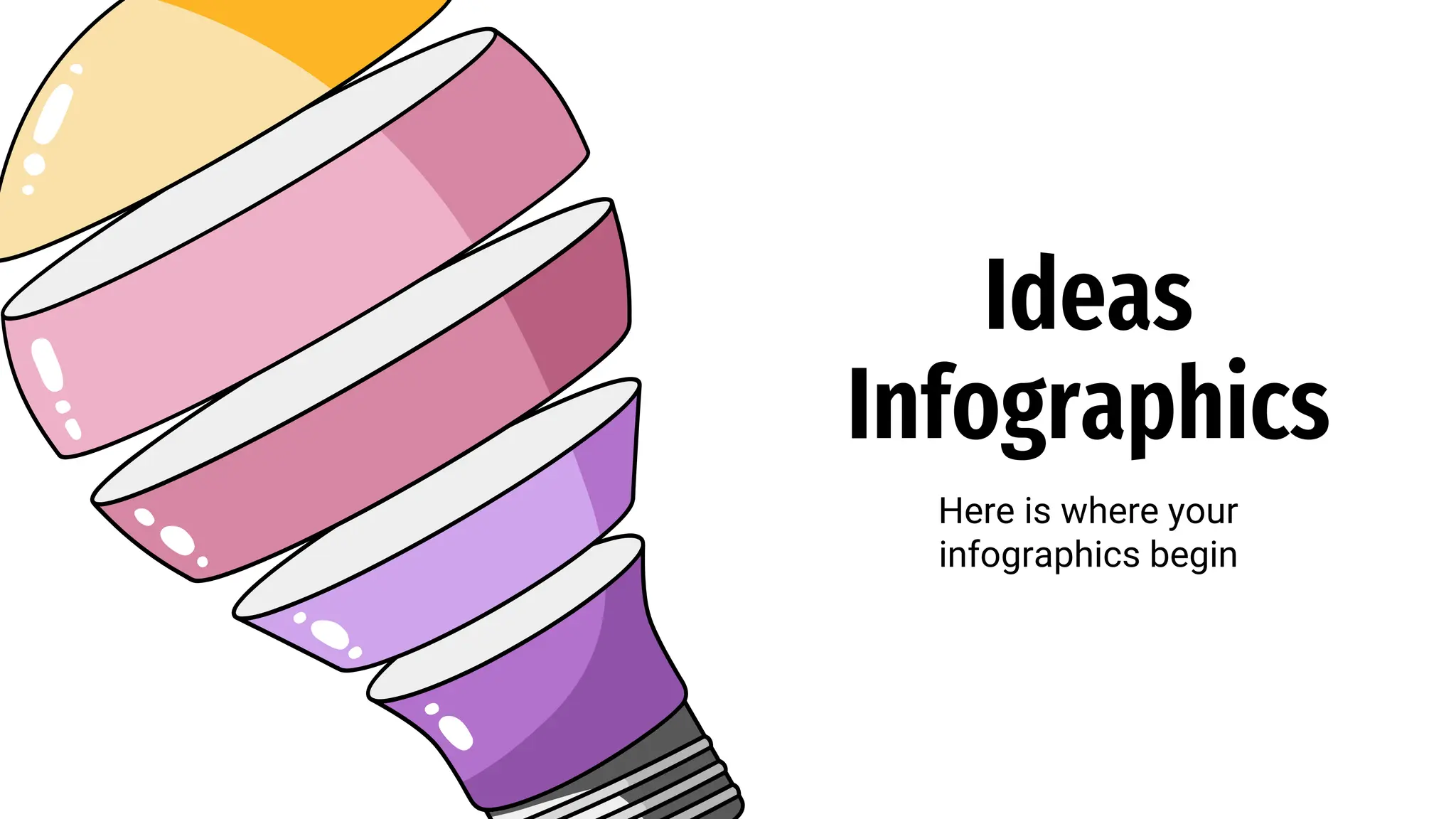 Ideas Infographics

Here is where your infographics begin