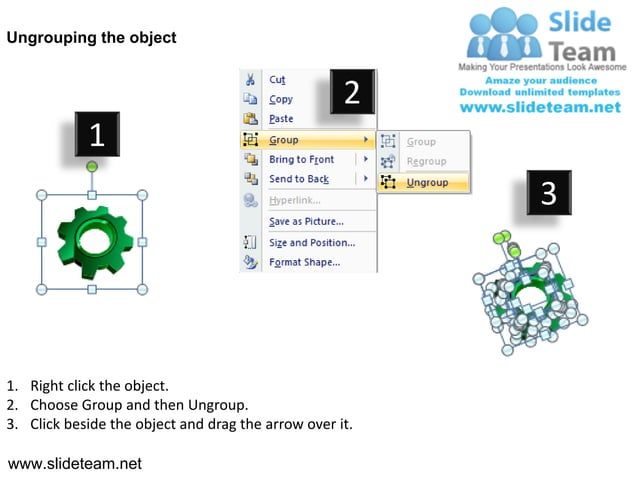 Ungrouping the object

Slide Team
Making Your Presentations Look Awesome
Amaze your audience
Download unlimited templates
www.slideteam.net

1

2

Cut
Copy
Paste
Group
Bring to Front
Send to Back
Hyperlink...
Save as Picture...
Size and Position...
Format Shape...

Group
Regroup
Ungroup

3

1. Right click the object.
2. Choose Group and then Ungroup.
3. Click beside the object and drag the arrow over it.

www.slideteam.net