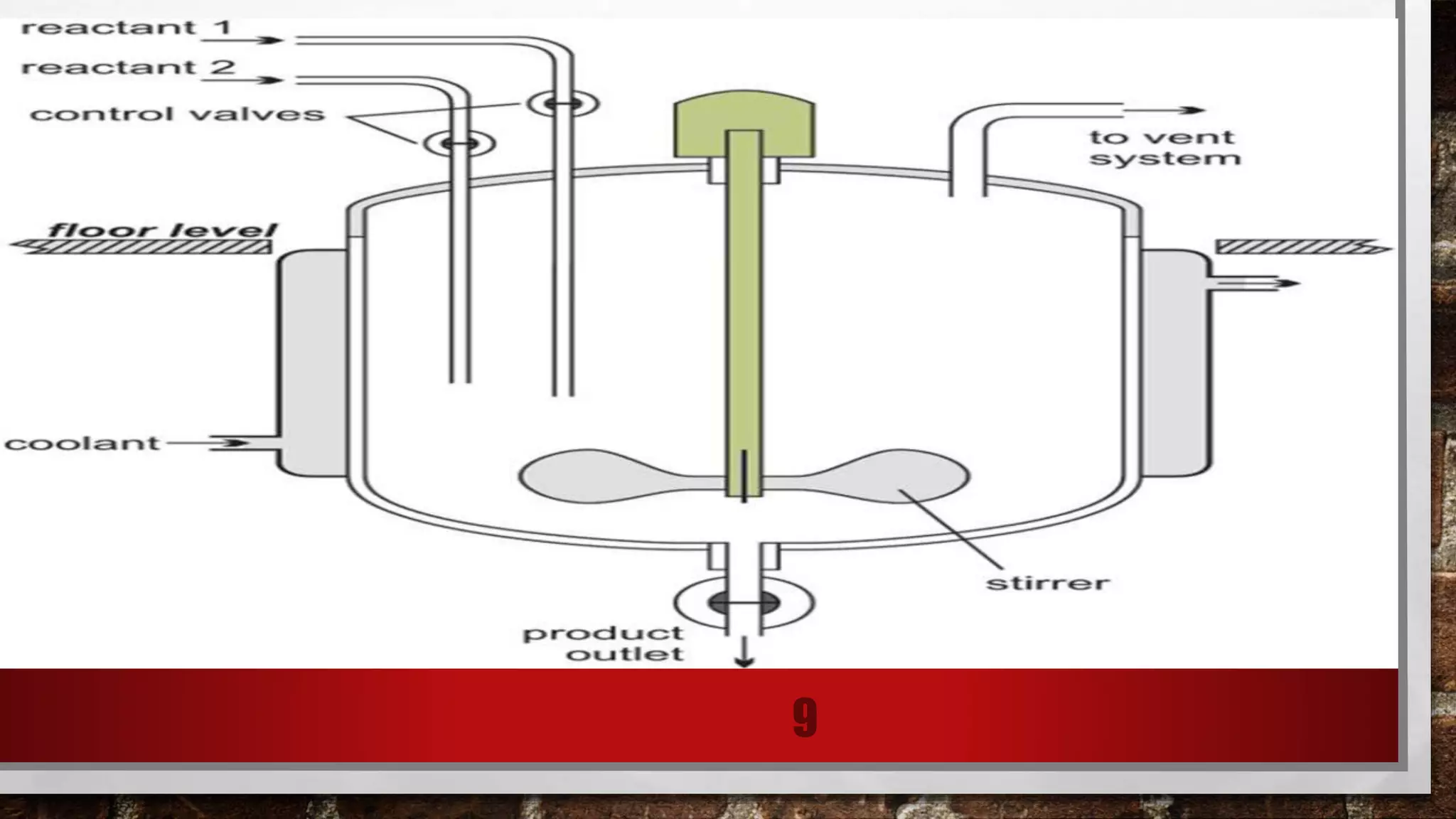 reactant 1
reactant 2
control valves
to vent system
floor level
coolant
stirrer
product outlet
9