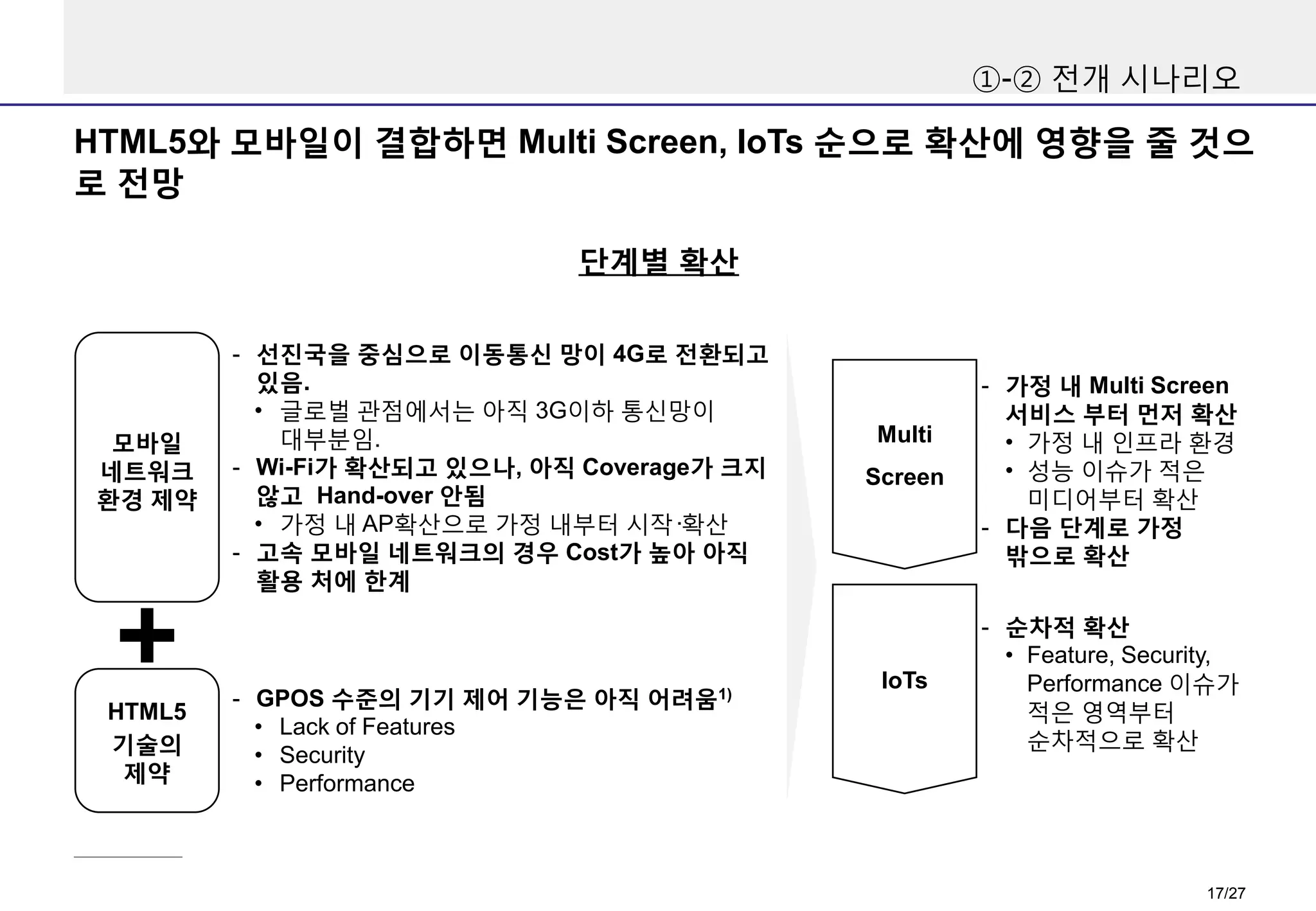 ①-② 전개 시나리오

HTML5와 모바일이 결합하면 Multi Screen, IoTs 순으로 확산에 영향을 줄 것으로 전망

단계별 확산

모바일 네트워크 환경 제약

- 선진국을 중심으로 이동통신 망이 4G로 전환되고 있음.
  • 글로벌 관점에서는 아직 3G이하 통신망이 대부분임.
- Wi-Fi가 확산되고 있으나, 아직 Coverage가 크지 않고 Hand-over 안됨
  • 가정 내 AP확산으로 가정 내부터 시작·확산
- 고속 모바일 네트워크의 경우 Cost가 높아 아직 활용 처에 한계

+

HTML5 기술의 제약

- GPOS 수준의 기기 제어 기능은 아직 어려움$^{1)}$
  • Lack of Features
  • Security
  • Performance

Multi Screen

- 가정 내 Multi Screen 서비스 부터 먼저 확산
  • 가정 내 인프라 환경
  • 성능 이슈가 적은 미디어부터 확산
- 다음 단계로 가정 밖으로 확산

IoTs

- 순차적 확산
  • Feature, Security, Performance 이슈가 적은 영역부터 순차적으로 확산

17/27