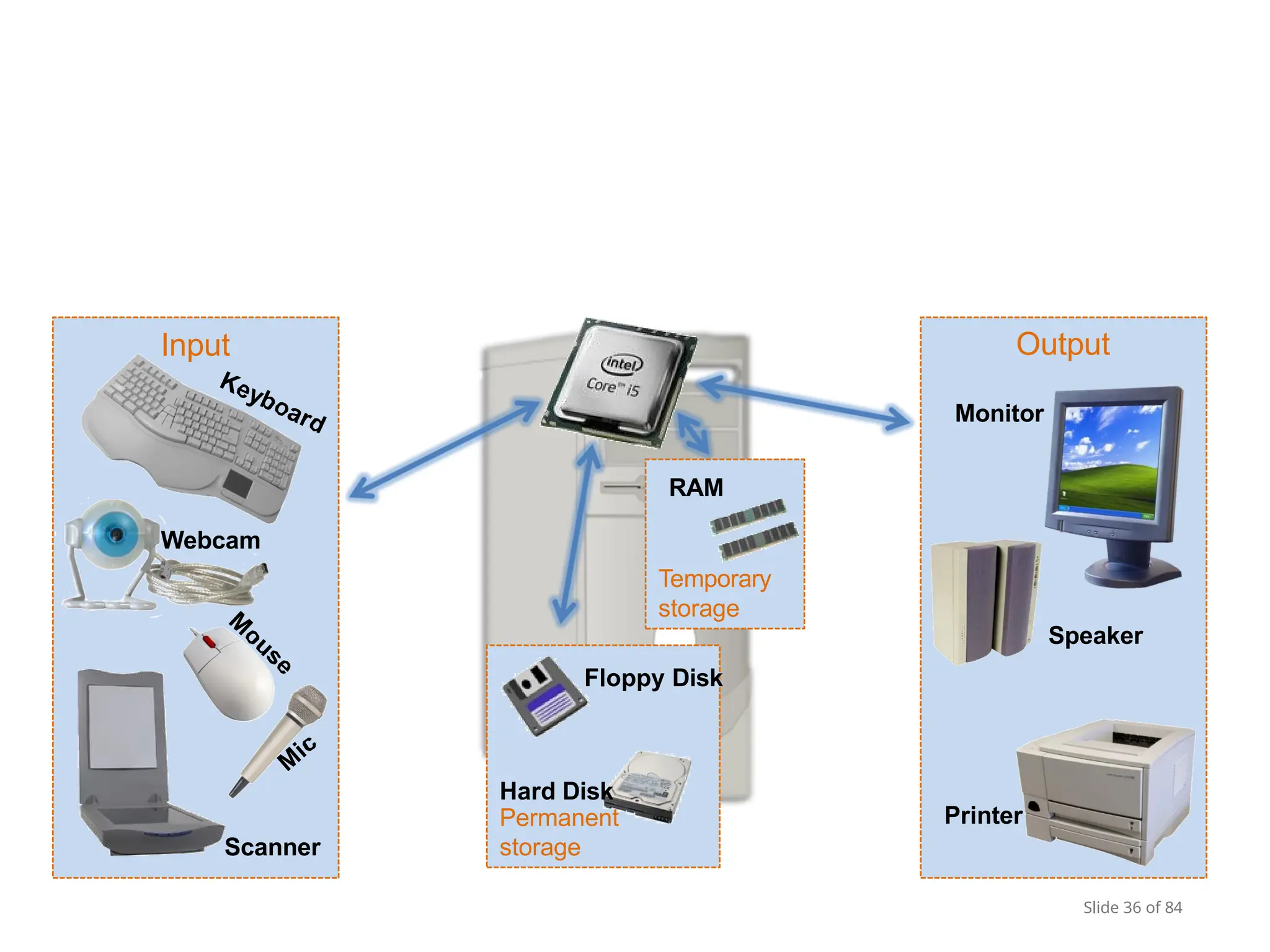 Input

Keyboard

Webcam

Mouse

Mic

Scanner

intel
Core™ i5

RAM

Temporary storage

Floppy Disk

Hard Disk
Permanent storage

Output

Monitor

Speaker

Printer

Slide 36 of 84