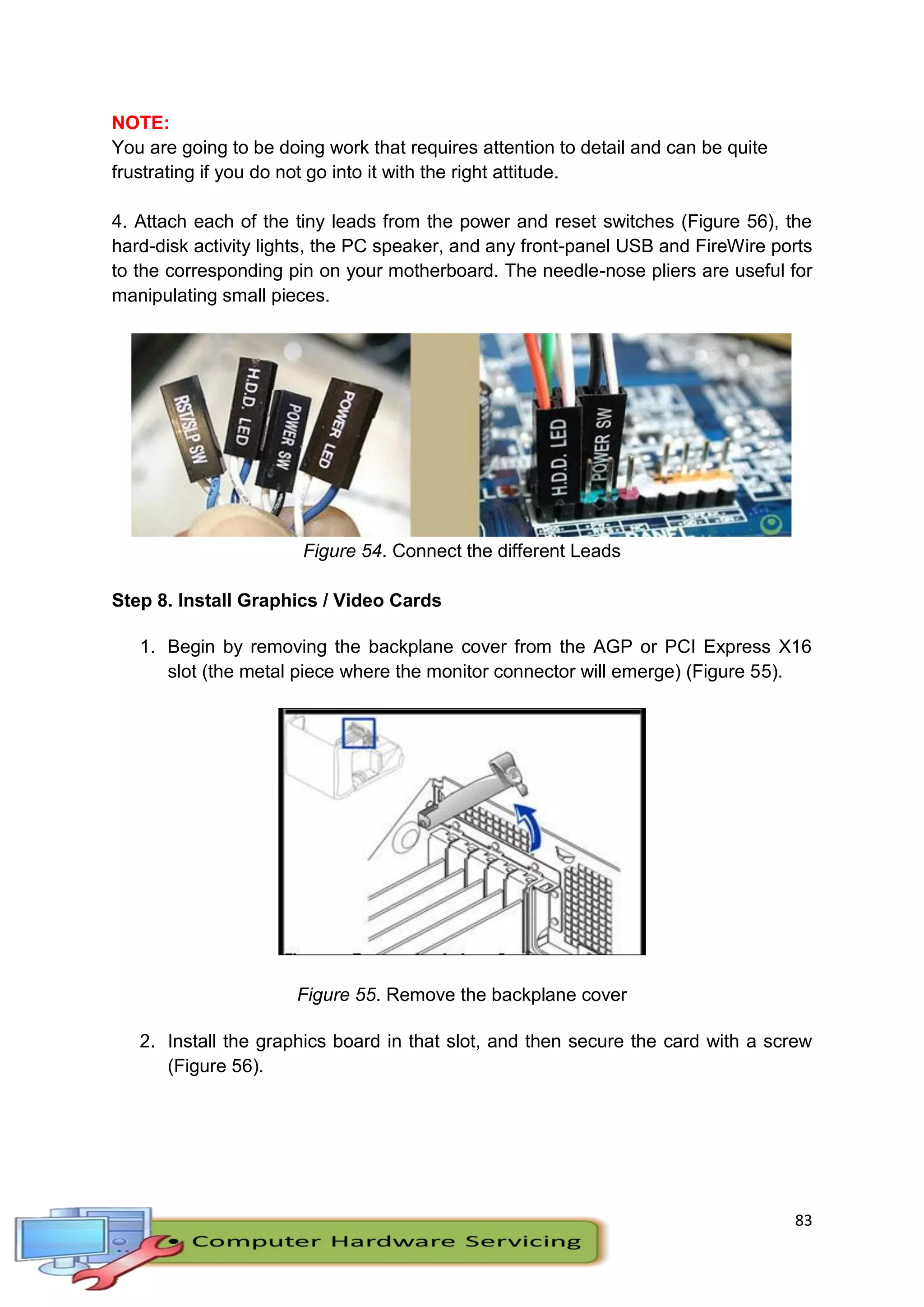 NOTE:
You are going to be doing work that requires attention to detail and can be quite frustrating if you do not go into it with the right attitude.

4. Attach each of the tiny leads from the power and reset switches (Figure 56), the hard-disk activity lights, the PC speaker, and any front-panel USB and FireWire ports to the corresponding pin on your motherboard. The needle-nose pliers are useful for manipulating small pieces.

RST/SLP SW H.D.D. LED POWER SW POWER LED H.D.D. LED POWER SW

Figure 54. Connect the different Leads

Step 8. Install Graphics / Video Cards

1. Begin by removing the backplane cover from the AGP or PCI Express X16 slot (the metal piece where the monitor connector will emerge) (Figure 55).

Figure 55. Remove the backplane cover

2. Install the graphics board in that slot, and then secure the card with a screw (Figure 56).

83

Computer Hardware Servicing