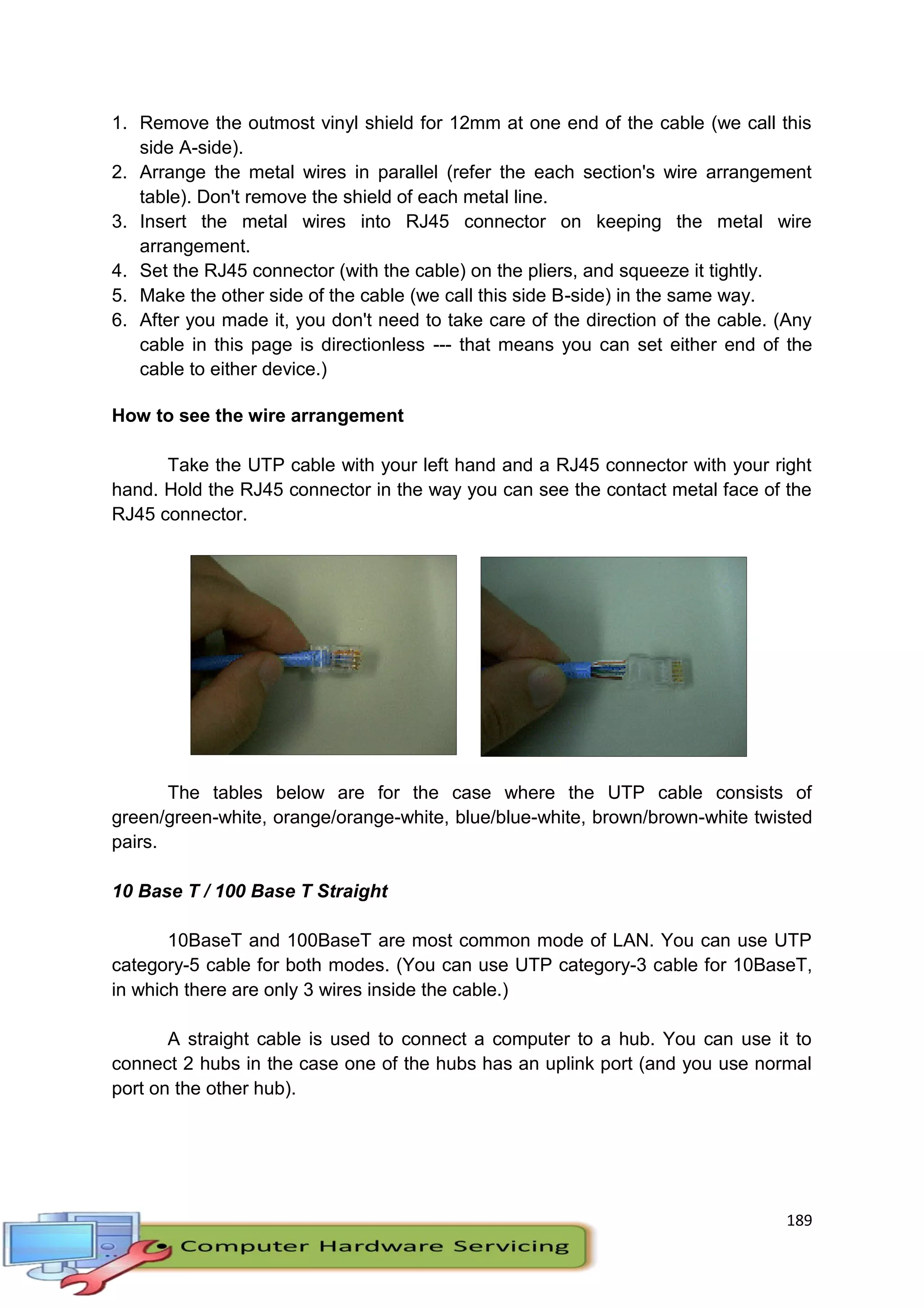 1. Remove the outmost vinyl shield for 12mm at one end of the cable (we call this side A-side).
2. Arrange the metal wires in parallel (refer the each section's wire arrangement table). Don't remove the shield of each metal line.
3. Insert the metal wires into RJ45 connector on keeping the metal wire arrangement.
4. Set the RJ45 connector (with the cable) on the pliers, and squeeze it tightly.
5. Make the other side of the cable (we call this side B-side) in the same way.
6. After you made it, you don't need to take care of the direction of the cable. (Any cable in this page is directionless --- that means you can set either end of the cable to either device.)

How to see the wire arrangement

Take the UTP cable with your left hand and a RJ45 connector with your right hand. Hold the RJ45 connector in the way you can see the contact metal face of the RJ45 connector.

The tables below are for the case where the UTP cable consists of green/green-white, orange/orange-white, blue/blue-white, brown/brown-white twisted pairs.

10 Base T / 100 Base T Straight

10BaseT and 100BaseT are most common mode of LAN. You can use UTP category-5 cable for both modes. (You can use UTP category-3 cable for 10BaseT, in which there are only 3 wires inside the cable.)

A straight cable is used to connect a computer to a hub. You can use it to connect 2 hubs in the case one of the hubs has an uplink port (and you use normal port on the other hub).

189

Computer Hardware Servicing