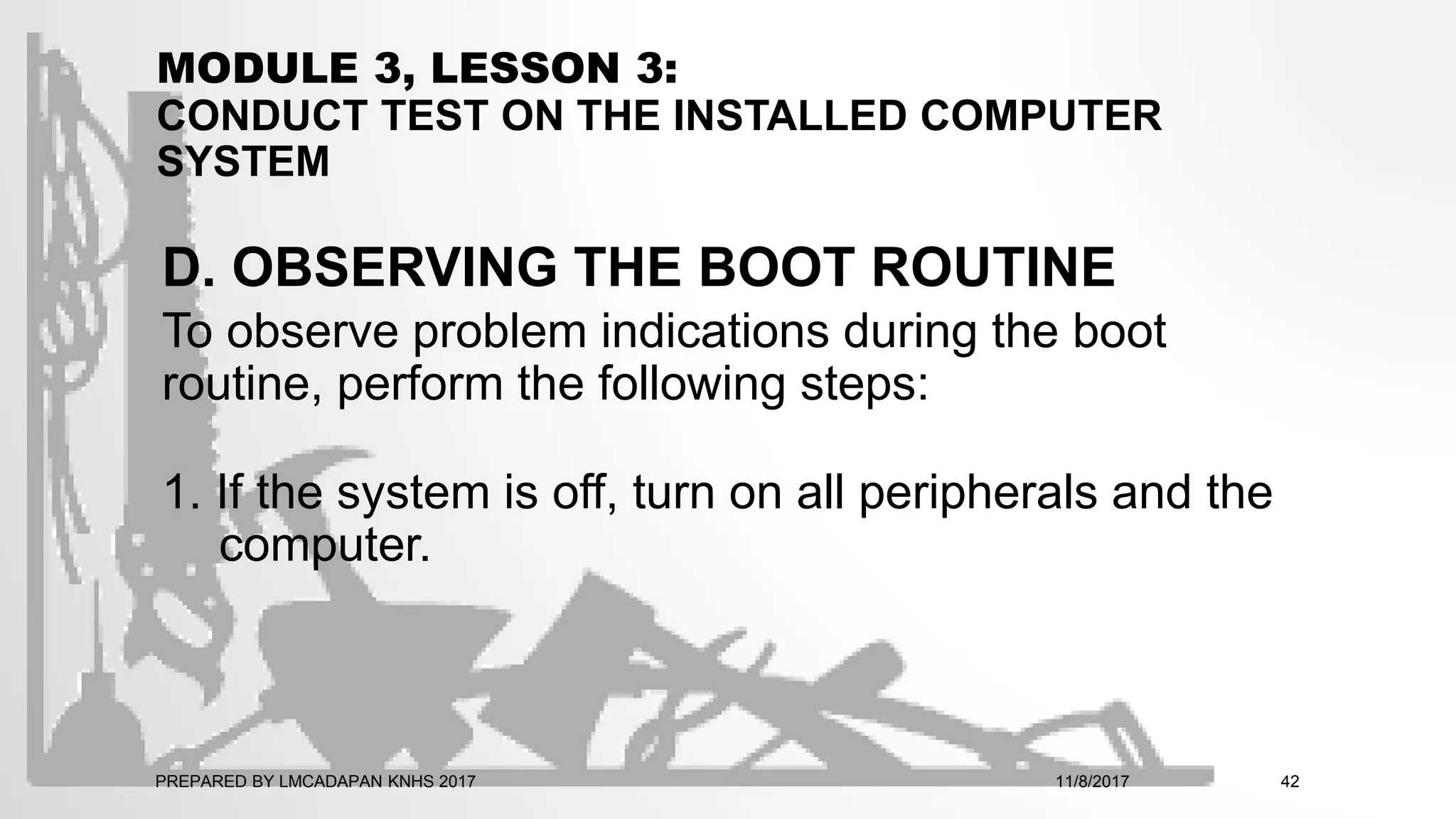 MODULE 3, LESSON 3:
CONDUCT TEST ON THE INSTALLED COMPUTER SYSTEM

D. OBSERVING THE BOOT ROUTINE

To observe problem indications during the boot routine, perform the following steps:

1. If the system is off, turn on all peripherals and the computer.

PREPARED BY LMCADAPAN KNHS 2017

11/8/2017

42