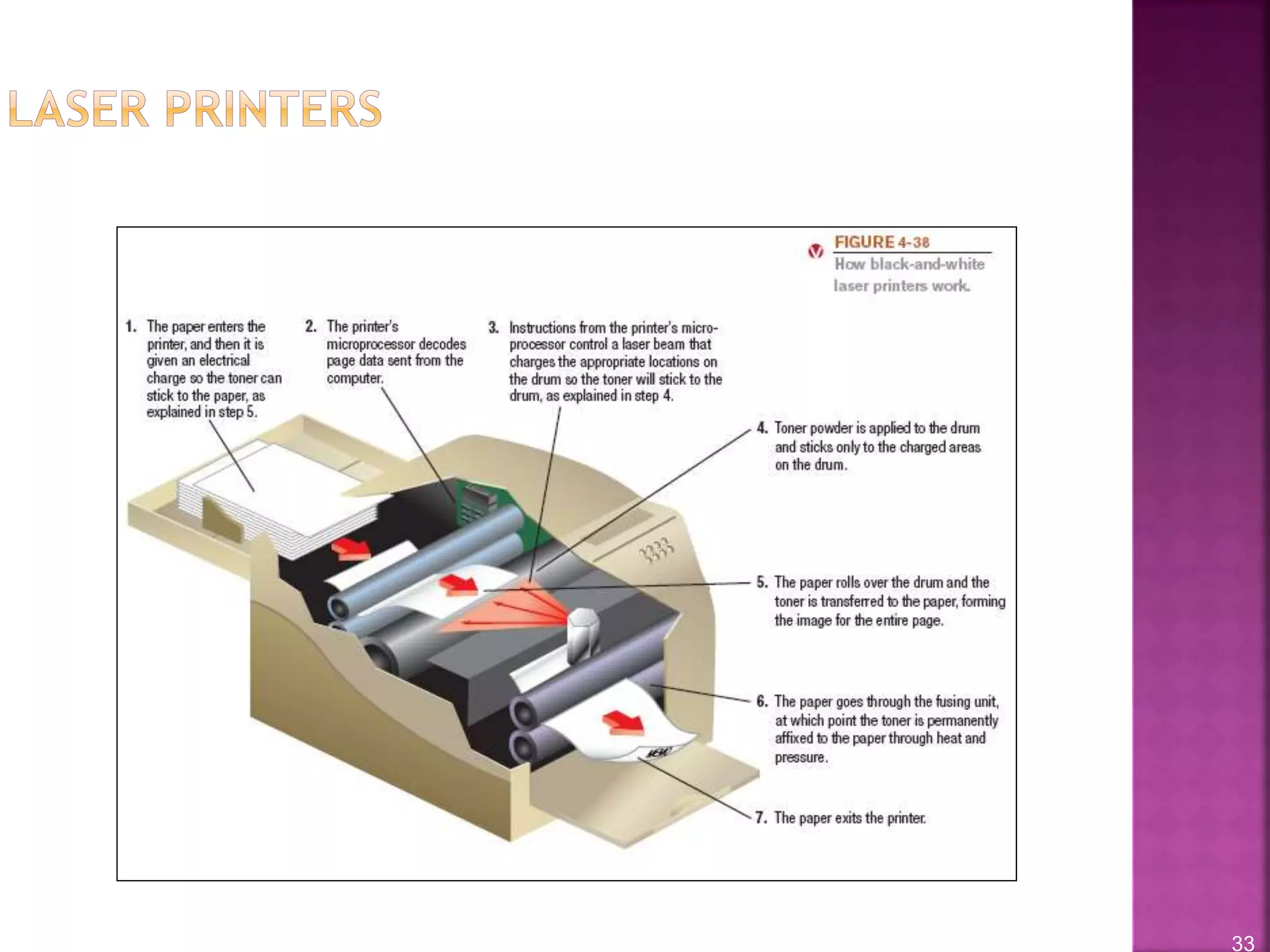 LASER PRINTERS

FIGURE 4-38
How black-and-white laser printers work.

1. The paper enters the printer, and then it is given an electrical charge so the toner can stick to the paper, as explained in step 5.

2. The printer's microprocessor decodes page data sent from the computer.

3. Instructions from the printer's microprocessor control a laser beam that charges the appropriate locations on the drum so the toner will stick to the drum, as explained in step 4.

4. Toner powder is applied to the drum and sticks only to the charged areas on the drum.

5. The paper rolls over the drum and the toner is transferred to the paper, forming the image for the entire page.

6. The paper goes through the fusing unit, at which point the toner is permanently affixed to the paper through heat and pressure.

7. The paper exits the printer.

33