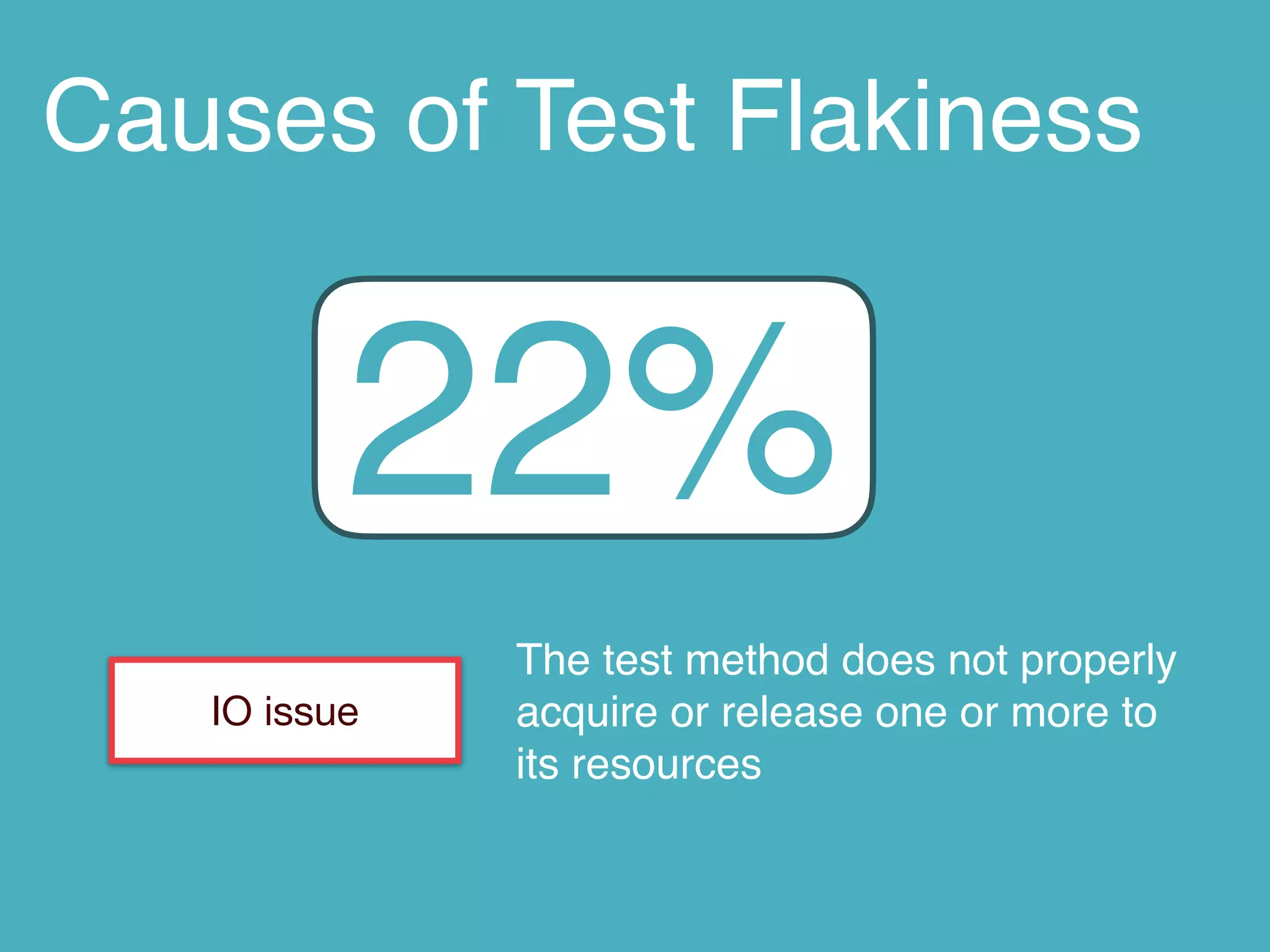 Causes of Test Flakiness

22%

IO issue

The test method does not properly acquire or release one or more to its resources