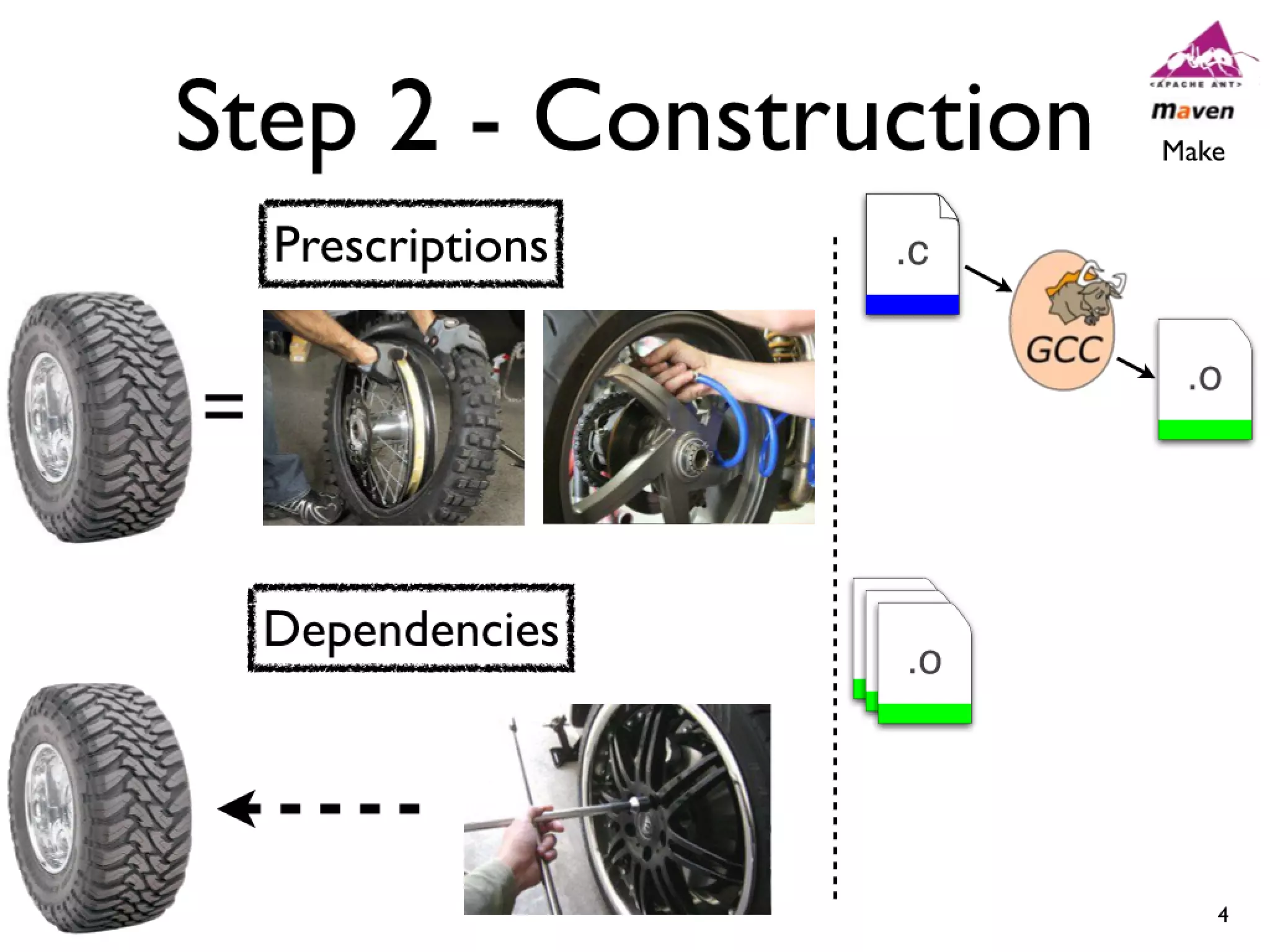 Step 2 - Construction

<APACHE ANT>
maven
Make

Prescriptions

=

.c

GCC

.o

Dependencies

.o

4