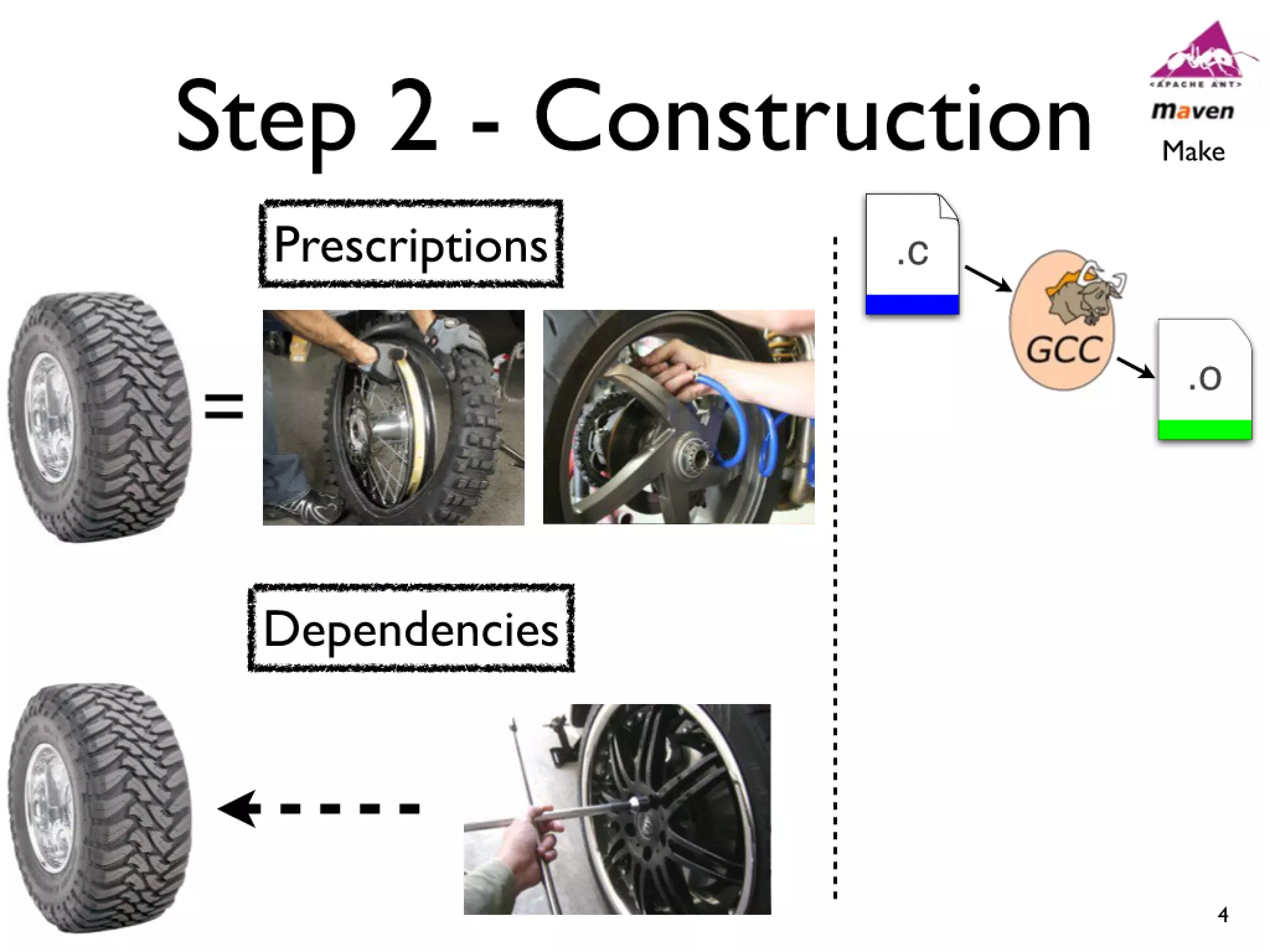 Step 2 - Construction

<APACHE ANT>
maven
Make

Prescriptions

=

.c

GCC

.o

Dependencies

4