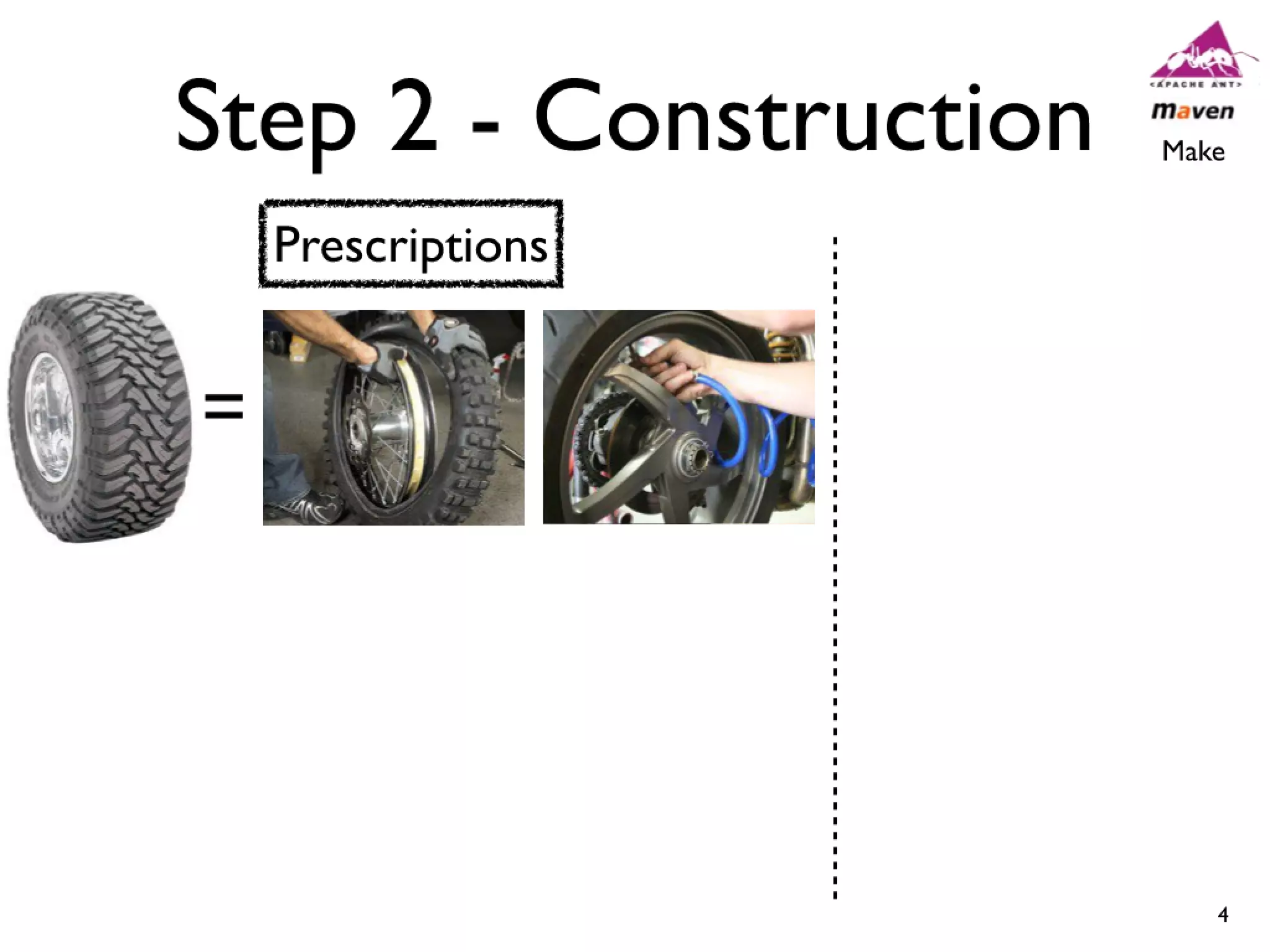 Step 2 - Construction

<APACHE ANT>
maven
Make

Prescriptions

=

4