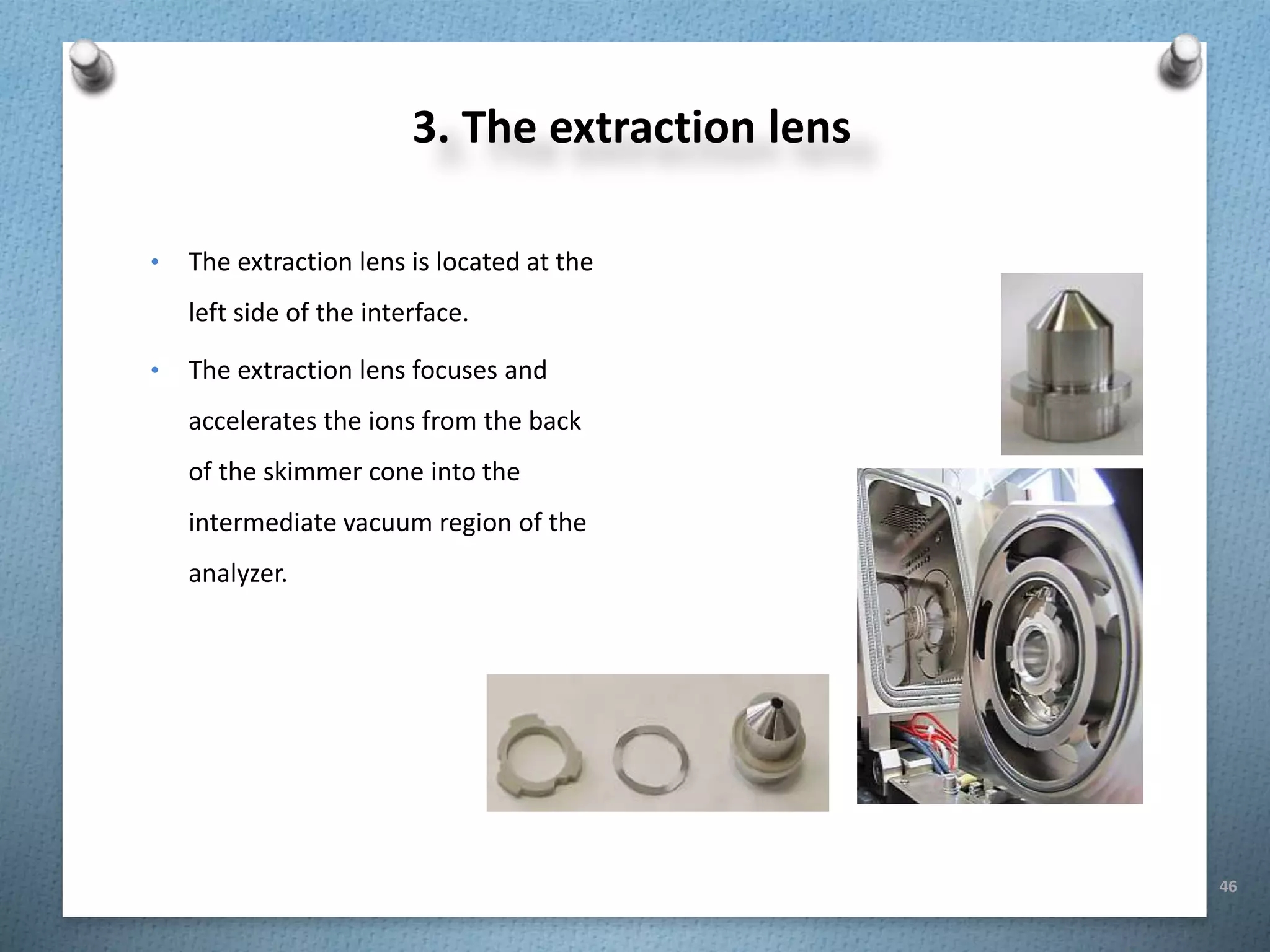 3. The extraction lens

• The extraction lens is located at the left side of the interface.

• The extraction lens focuses and accelerates the ions from the back of the skimmer cone into the intermediate vacuum region of the analyzer.

46