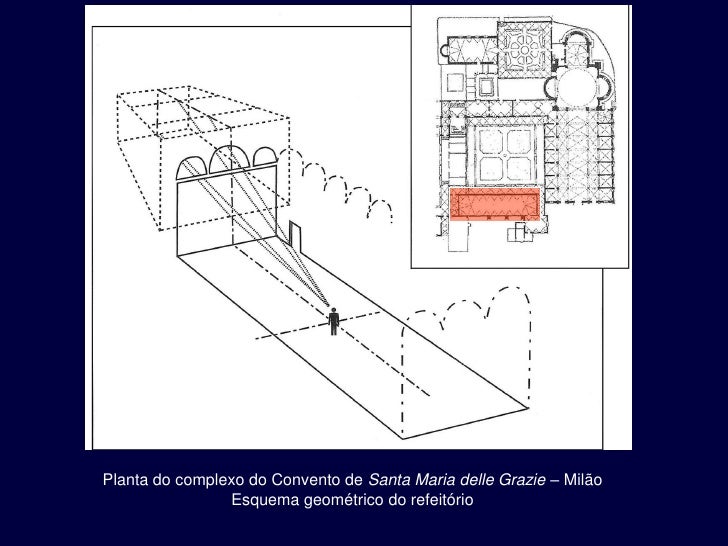 Planta do complexo do Convento de Santa Maria delle Grazie – Milão
Esquema geométrico do refeitório