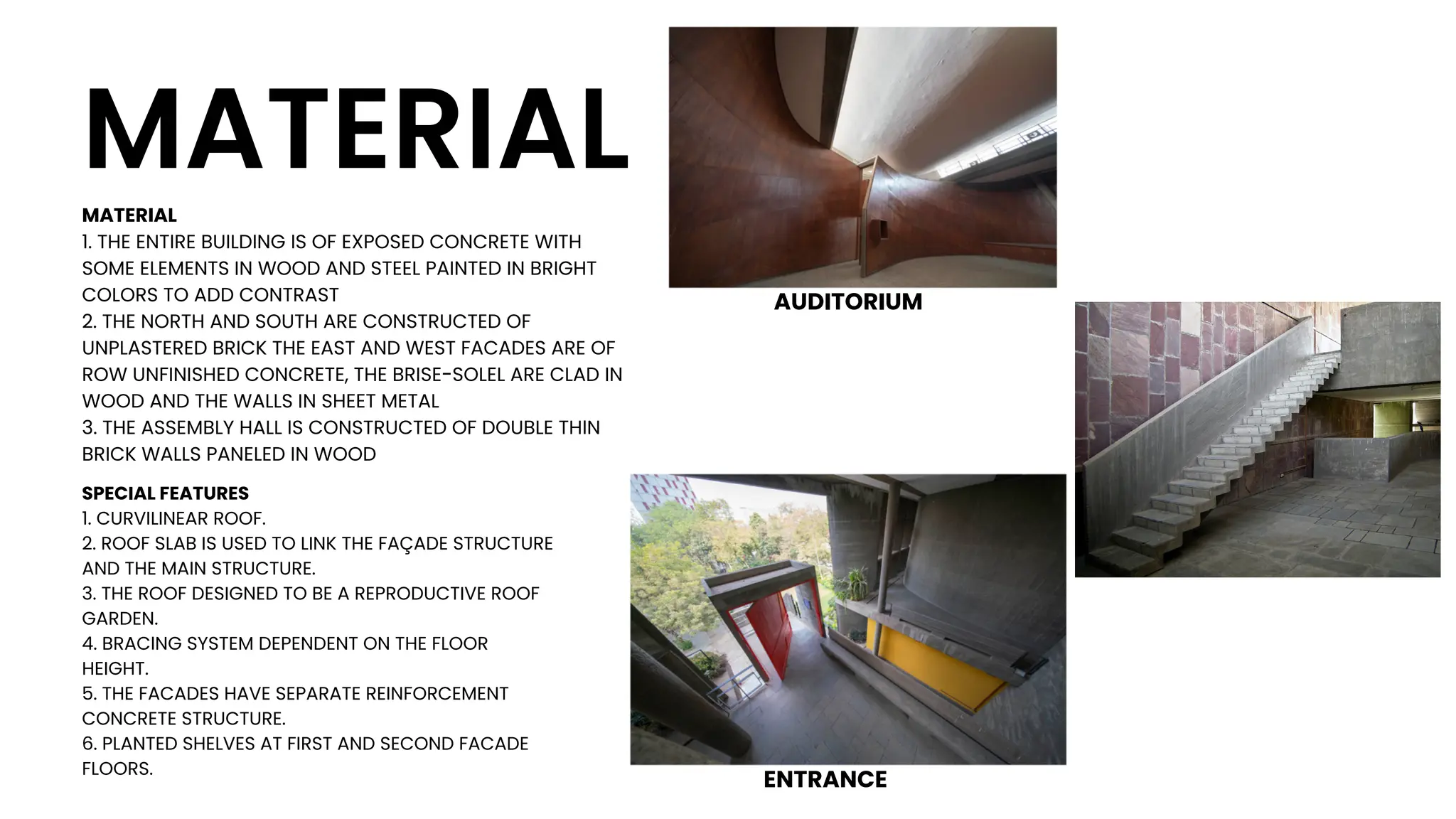 MATERIAL

MATERIAL
1. THE ENTIRE BUILDING IS OF EXPOSED CONCRETE WITH SOME ELEMENTS IN WOOD AND STEEL PAINTED IN BRIGHT COLORS TO ADD CONTRAST
2. THE NORTH AND SOUTH ARE CONSTRUCTED OF UNPLASTERED BRICK THE EAST AND WEST FACADES ARE OF ROW UNFINISHED CONCRETE, THE BRISE-SOLEL ARE CLAD IN WOOD AND THE WALLS IN SHEET METAL
3. THE ASSEMBLY HALL IS CONSTRUCTED OF DOUBLE THIN BRICK WALLS PANELED IN WOOD

SPECIAL FEATURES
1. CURVILINEAR ROOF.
2. ROOF SLAB IS USED TO LINK THE FAÇADE STRUCTURE AND THE MAIN STRUCTURE.
3. THE ROOF DESIGNED TO BE A REPRODUCTIVE ROOF GARDEN.
4. BRACING SYSTEM DEPENDENT ON THE FLOOR HEIGHT.
5. THE FACADES HAVE SEPARATE REINFORCEMENT CONCRETE STRUCTURE.
6. PLANTED SHELVES AT FIRST AND SECOND FACADE FLOORS.

AUDITORIUM

ENTRANCE