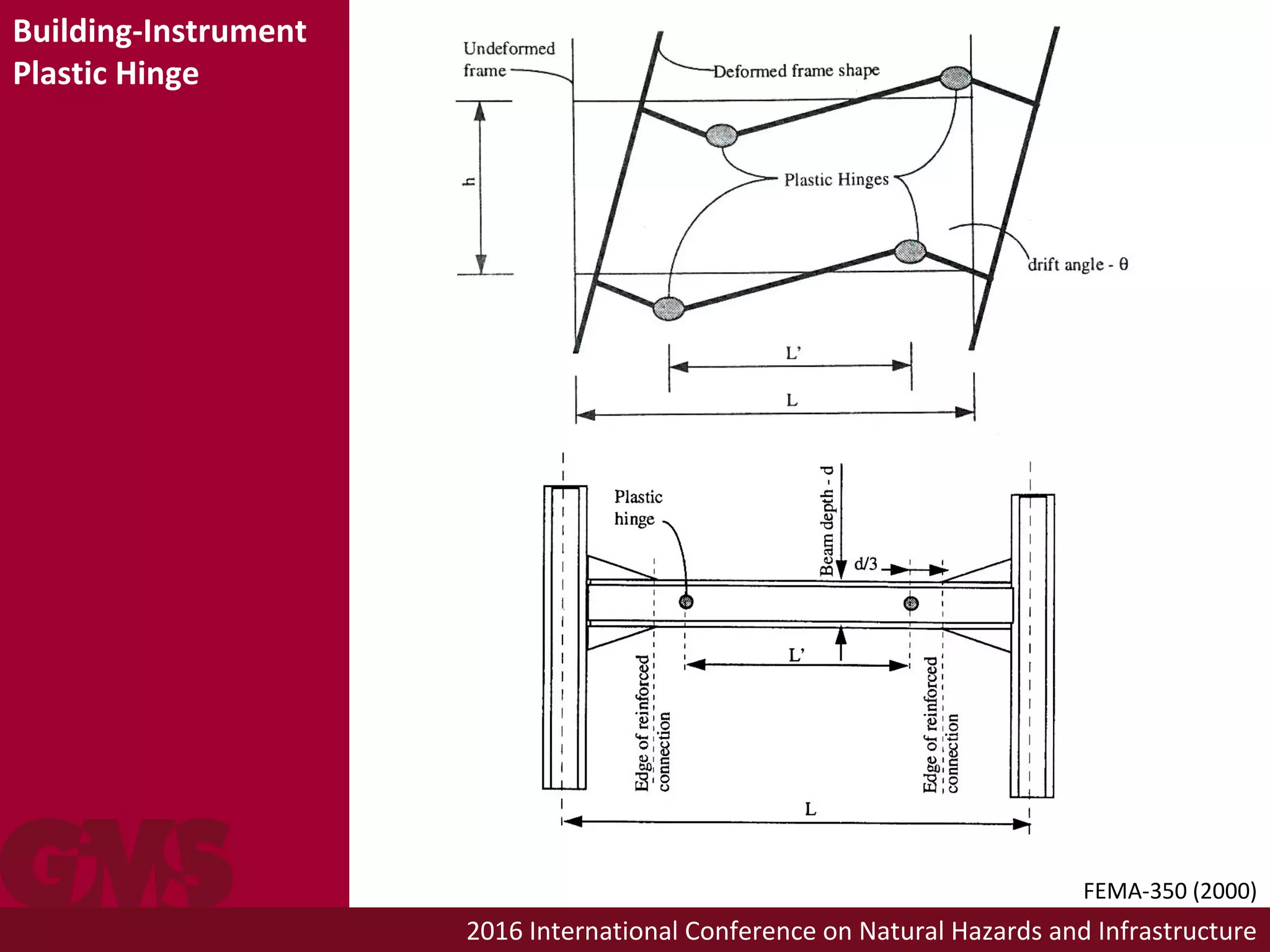 Building-Instrument
Plastic Hinge

Undeformed frame

Deformed frame shape

h

Plastic Hinges

drift angle - θ

L'

L

Plastic hinge

Beam depth - d

d/3

L'

Edge of reinforced connection

Edge of reinforced connection

L

GMS

FEMA-350 (2000)

2016 International Conference on Natural Hazards and Infrastructure