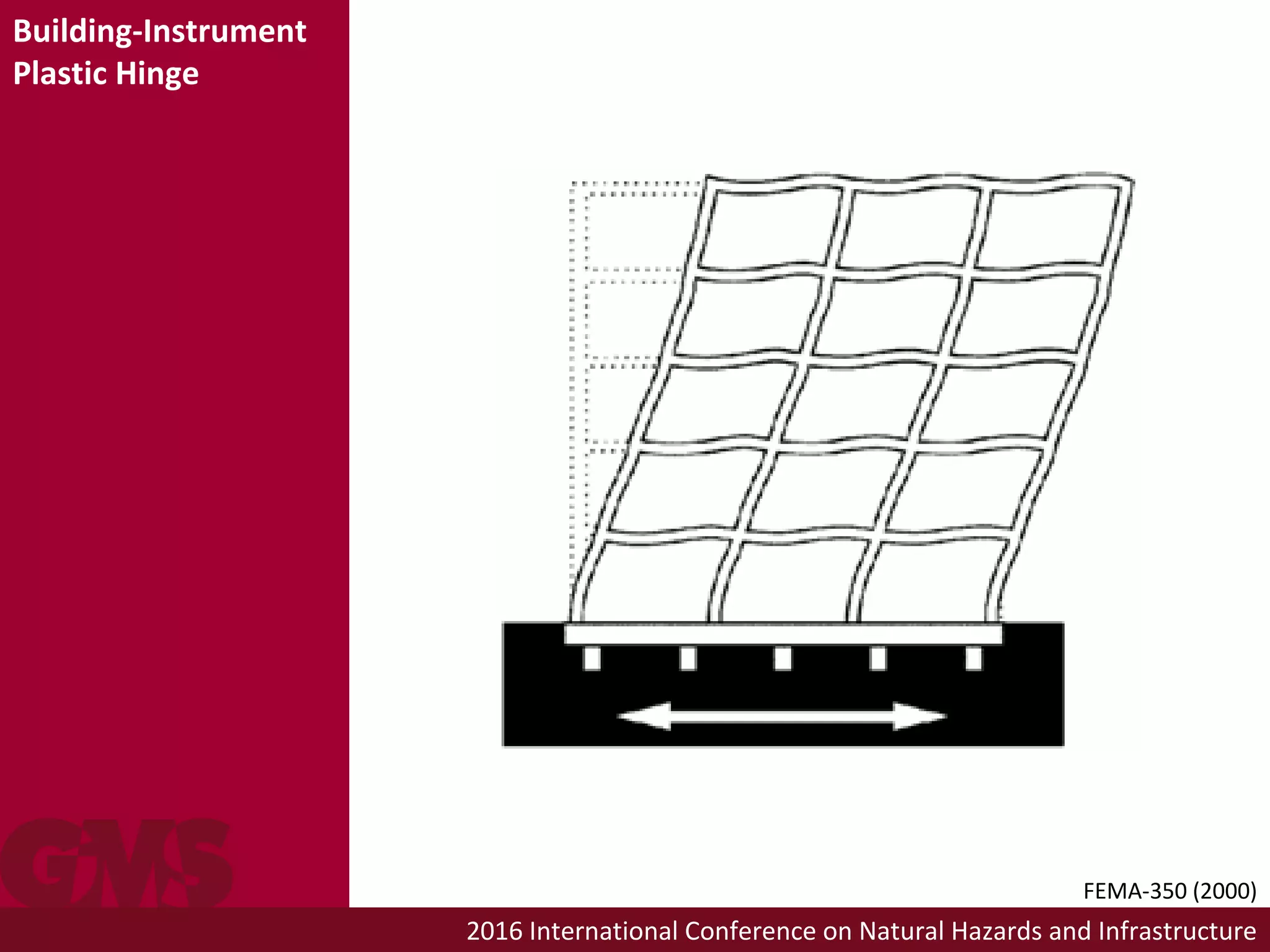 Building-Instrument
Plastic Hinge

GMS

FEMA-350 (2000)

2016 International Conference on Natural Hazards and Infrastructure