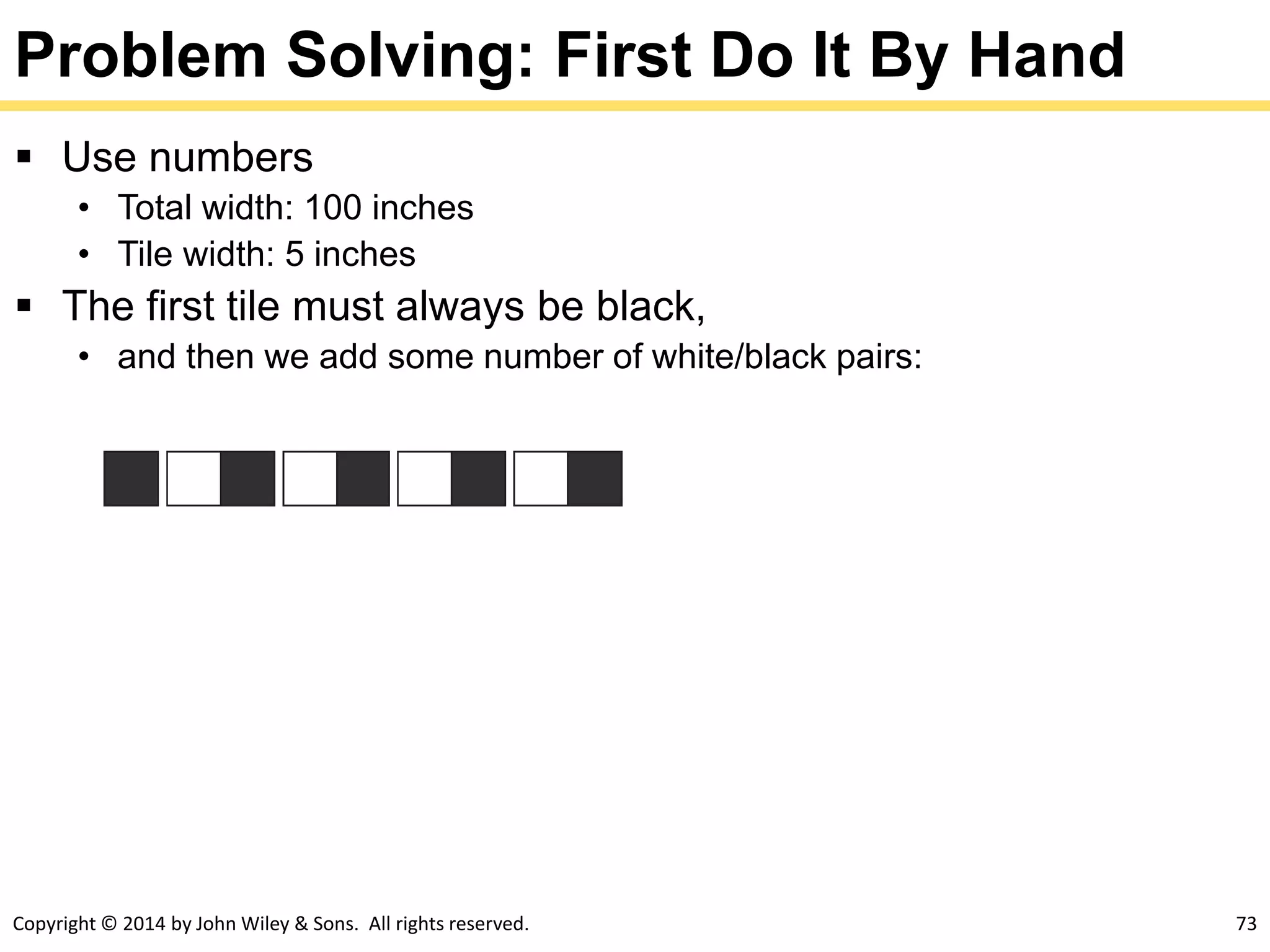 Problem Solving: First Do It By Hand

▪ Use numbers
• Total width: 100 inches
• Tile width: 5 inches

▪ The first tile must always be black,
• and then we add some number of white/black pairs:

Copyright © 2014 by John Wiley & Sons. All rights reserved.

73