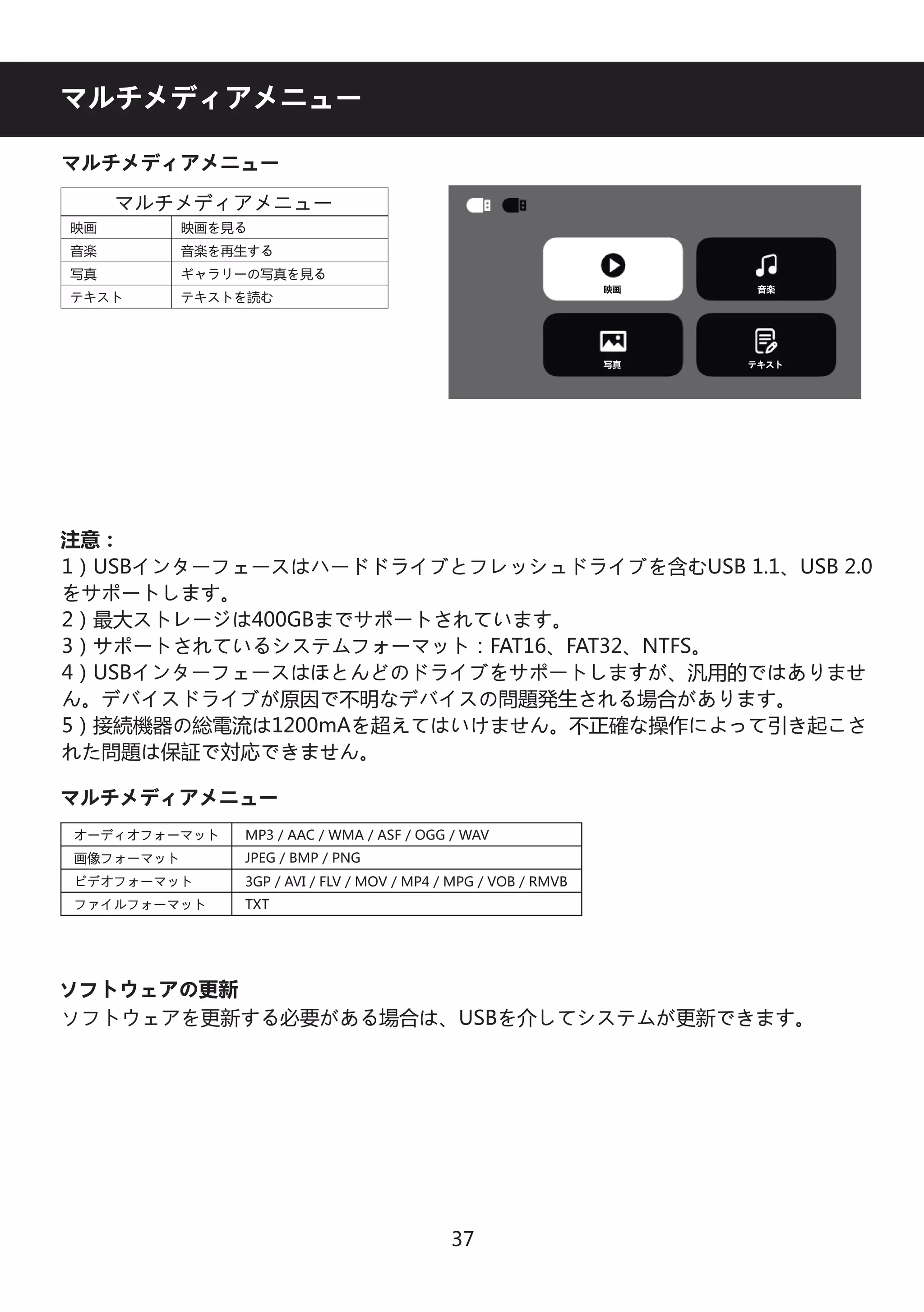 マルチメディアメニュー

マルチメディアメニュー

| マルチメディアメニュー | |
|---|---|
| 映画 | 映画を見る |
| 音楽 | 音楽を再生する |
| 写真 | ギャラリーの写真を見る |
| テキスト | テキストを読む |

映画
音楽
写真
テキスト

注意：
1）USBインターフェースはハードドライブとフレッシュドライブを含むUSB 1.1、USB 2.0をサポートします。
2）最大ストレージは400GBまでサポートされています。
3）サポートされているシステムフォーマット：FAT16、FAT32、NTFS。
4）USBインターフェースはほとんどのドライブをサポートしますが、汎用的ではありません。デバイスドライブが原因で不明なデバイスの問題発生される場合があります。
5）接続機器の総電流は1200mAを超えてはいけません。不正確な操作によって引き起こされた問題は保証で対応できません。

マルチメディアメニュー

| オーディオフォーマット | MP3 / AAC / WMA / ASF / OGG / WAV |
|---|---|
| 画像フォーマット | JPEG / BMP / PNG |
| ビデオフォーマット | 3GP / AVI / FLV / MOV / MP4 / MPG / VOB / RMVB |
| ファイルフォーマット | TXT |

ソフトウェアの更新
ソフトウェアを更新する必要がある場合は、USBを介してシステムが更新できます。

37