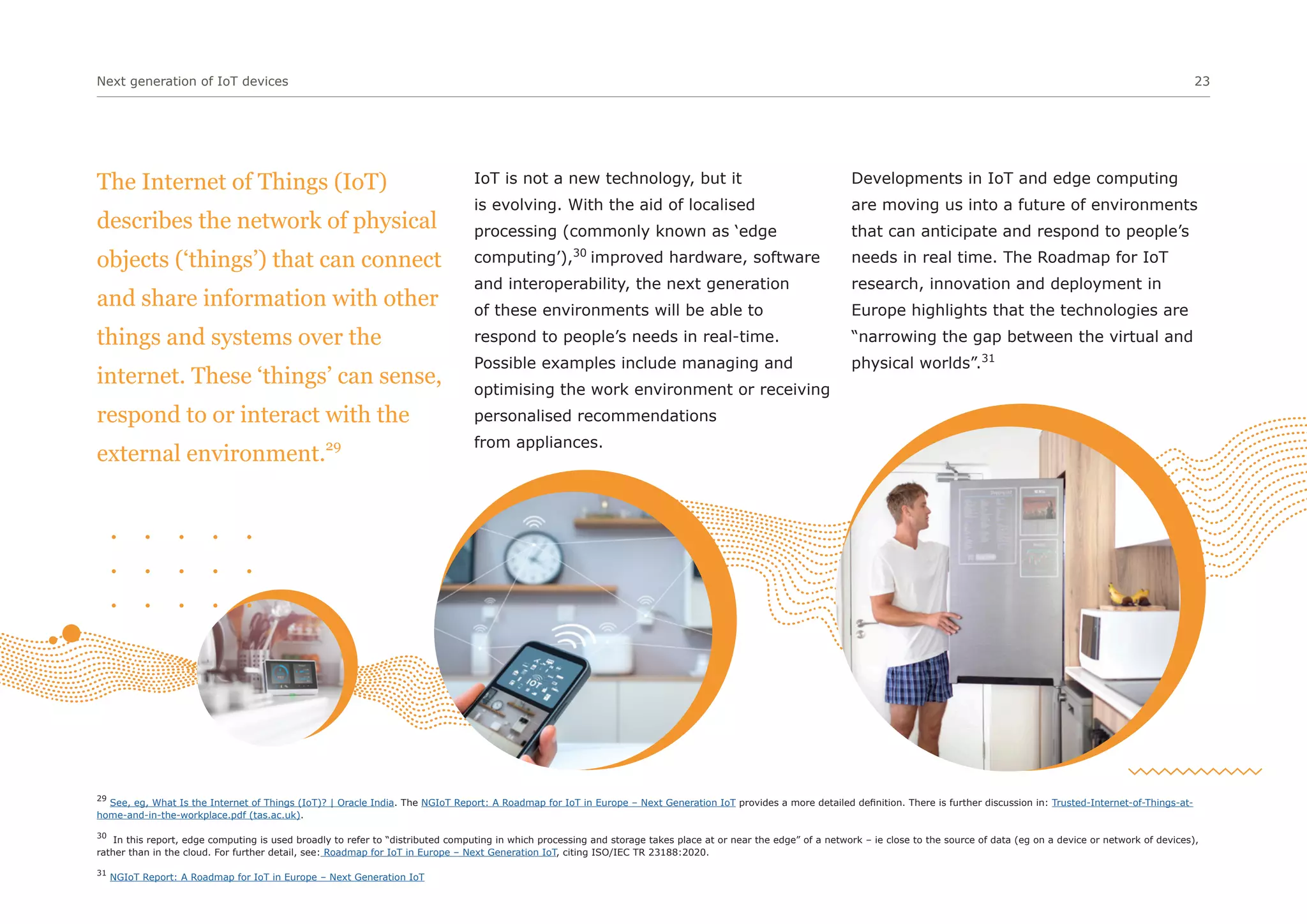 Next generation of IoT devices

23

The Internet of Things (IoT) describes the network of physical objects ('things') that can connect and share information with other things and systems over the internet. These 'things' can sense, respond to or interact with the external environment.$^{29}$

IoT is not a new technology, but it is evolving. With the aid of localised processing (commonly known as 'edge computing'),$^{30}$ improved hardware, software and interoperability, the next generation of these environments will be able to respond to people's needs in real-time. Possible examples include managing and optimising the work environment or receiving personalised recommendations from appliances.

Developments in IoT and edge computing are moving us into a future of environments that can anticipate and respond to people's needs in real time. The Roadmap for IoT research, innovation and deployment in Europe highlights that the technologies are "narrowing the gap between the virtual and physical worlds".$^{31}$

IOT

$^{29}$ See, eg, What Is the Internet of Things (IoT)? | Oracle India. The NGIoT Report: A Roadmap for IoT in Europe – Next Generation IoT provides a more detailed definition. There is further discussion in: Trusted-Internet-of-Things-at-home-and-in-the-workplace.pdf (tas.ac.uk).

$^{30}$ In this report, edge computing is used broadly to refer to "distributed computing in which processing and storage takes place at or near the edge" of a network – ie close to the source of data (eg on a device or network of devices), rather than in the cloud. For further detail, see: Roadmap for IoT in Europe – Next Generation IoT, citing ISO/IEC TR 23188:2020.

$^{31}$ NGIoT Report: A Roadmap for IoT in Europe – Next Generation IoT