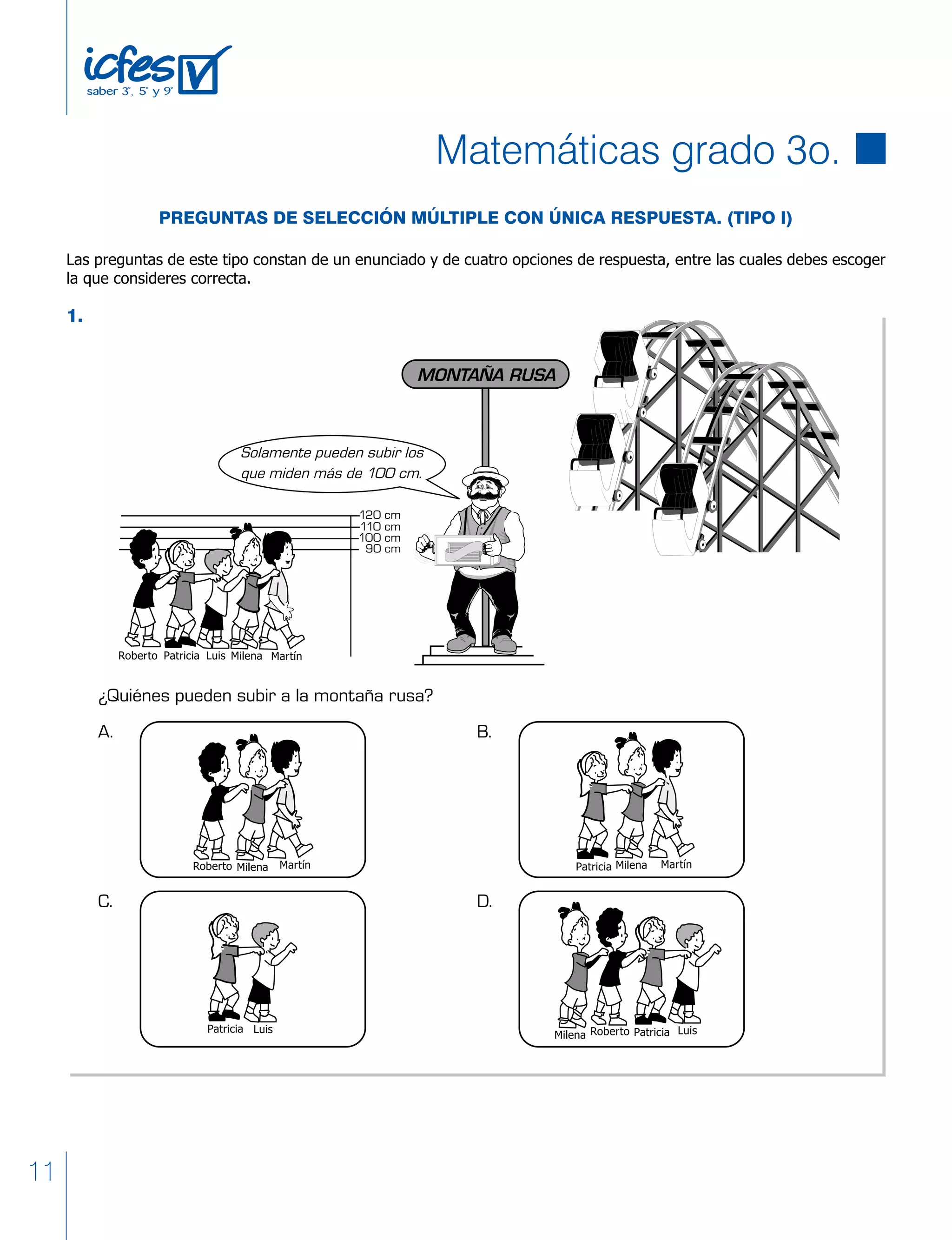 icfes
saber 3°, 5° y 9°

Matemáticas grado 3o.

PREGUNTAS DE SELECCIÓN MÚLTIPLE CON ÚNICA RESPUESTA. (TIPO I)

Las preguntas de este tipo constan de un enunciado y de cuatro opciones de respuesta, entre las cuales debes escoger la que consideres correcta.

1.

MONTAÑA RUSA

Solamente pueden subir los que miden más de 100 cm.

120 cm
110 cm
100 cm
90 cm

Roberto Patricia Luis Milena Martín

¿Quiénes pueden subir a la montaña rusa?

A. Roberto Milena Martín

B. Patricia Milena Martín

C. Patricia Luis

D. Milena Roberto Patricia Luis

11