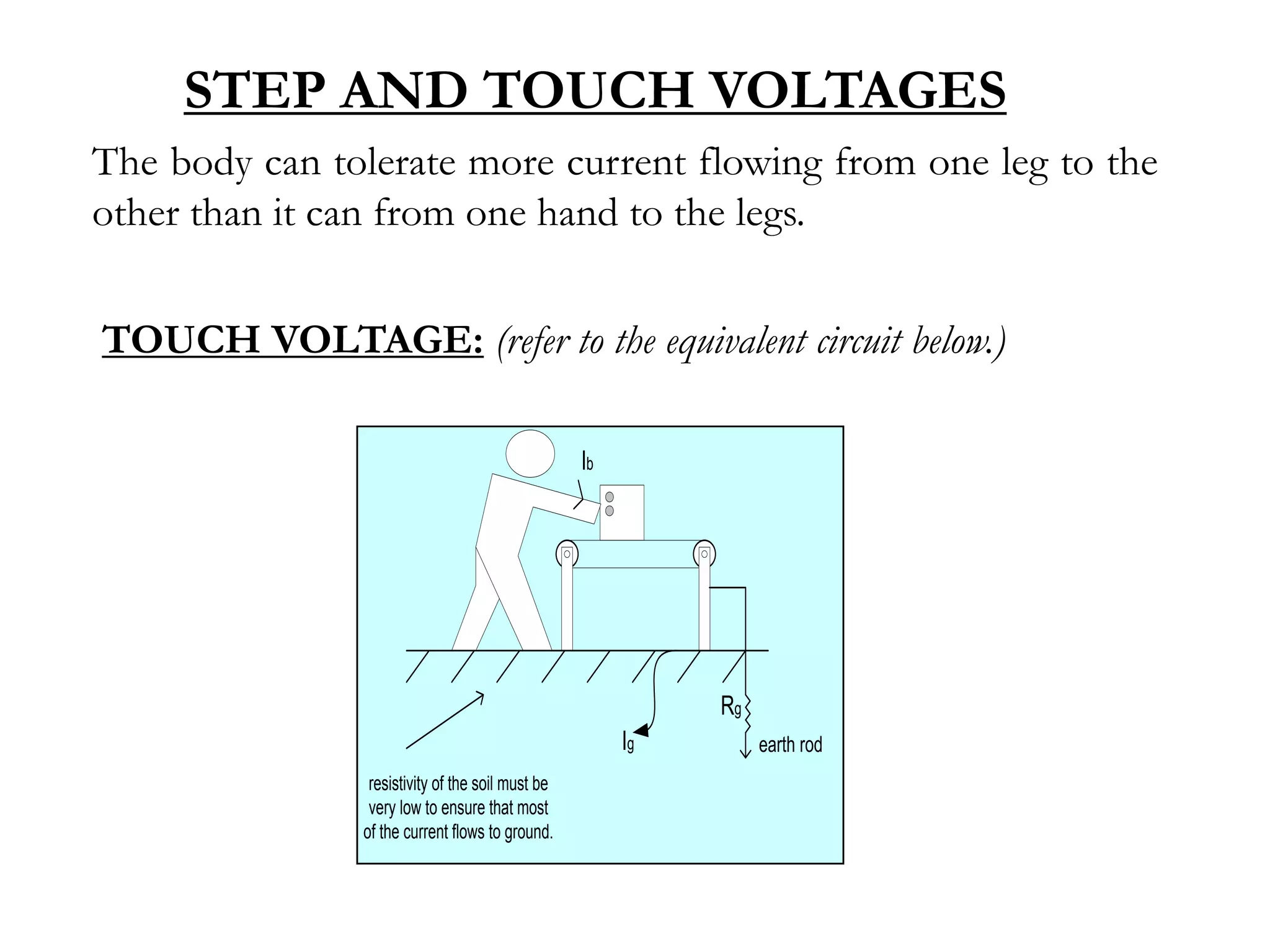 STEP AND TOUCH VOLTAGES

The body can tolerate more current flowing from one leg to the other than it can from one hand to the legs.

TOUCH VOLTAGE: (refer to the equivalent circuit below.)

$I_b$

$R_g$

$I_g$

earth rod

resistivity of the soil must be very low to ensure that most of the current flows to ground.