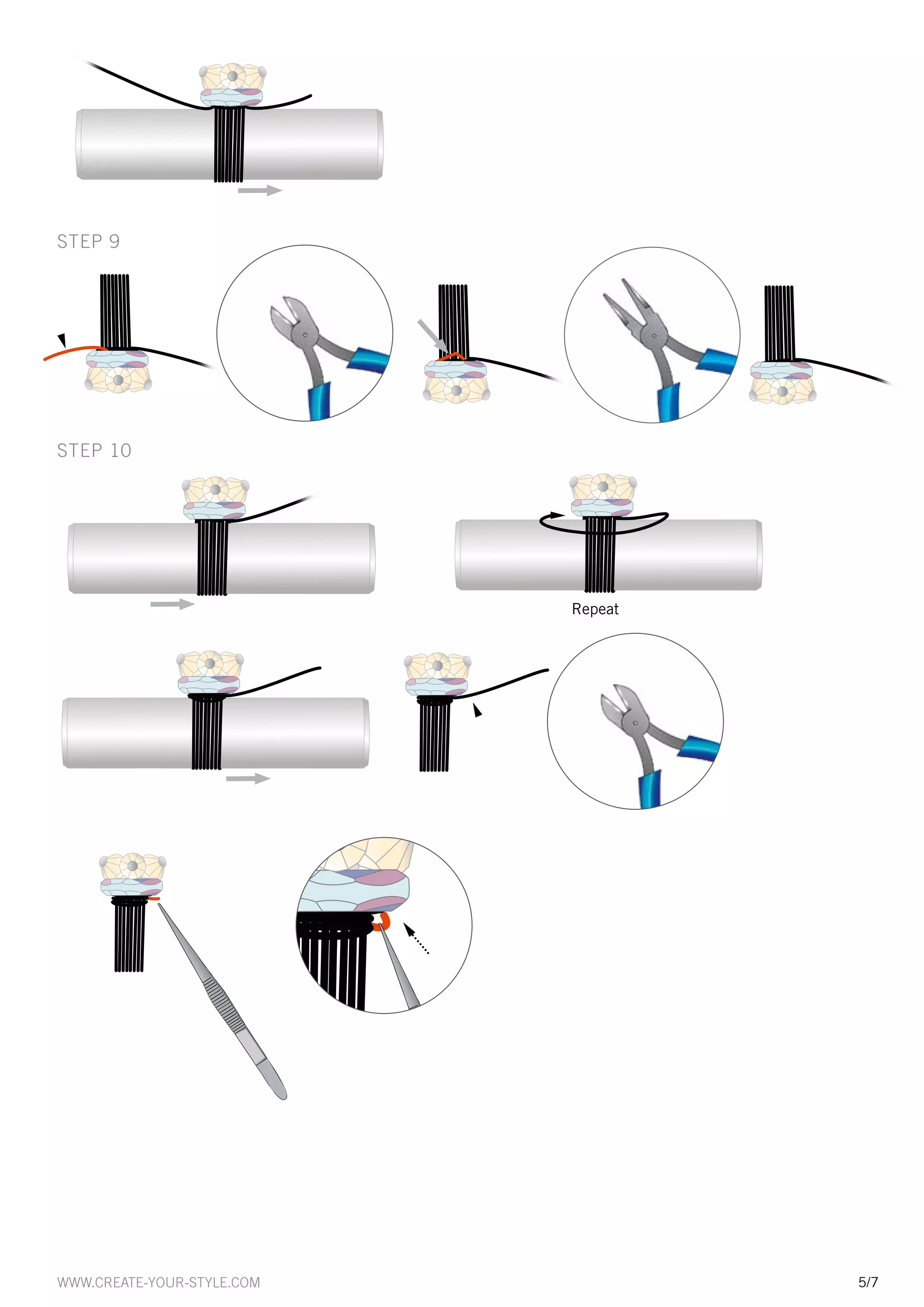 STEP 9

STEP 10

Repeat

WWW.CREATE-YOUR-STYLE.COM

5/7