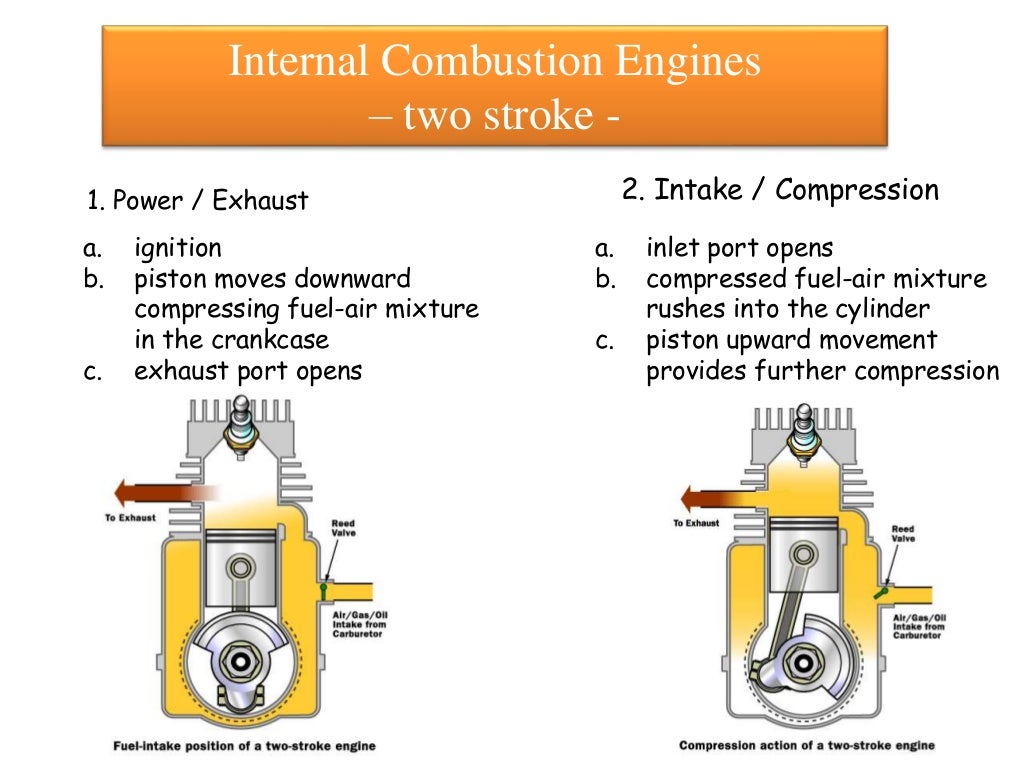 Internal Combustion Engines
– two stroke -

1. Power / Exhaust

a. ignition
b. piston moves downward compressing fuel-air mixture in the crankcase
c. exhaust port opens

To Exhaust

Reed Valve

Air/Gas/Oil Intake from Carburetor

Fuel-intake position of a two-stroke engine

2. Intake / Compression

a. inlet port opens
b. compressed fuel-air mixture rushes into the cylinder
c. piston upward movement provides further compression

To Exhaust

Reed Valve

Air/Gas/Oil Intake from Carburetor

Compression action of a two-stroke engine