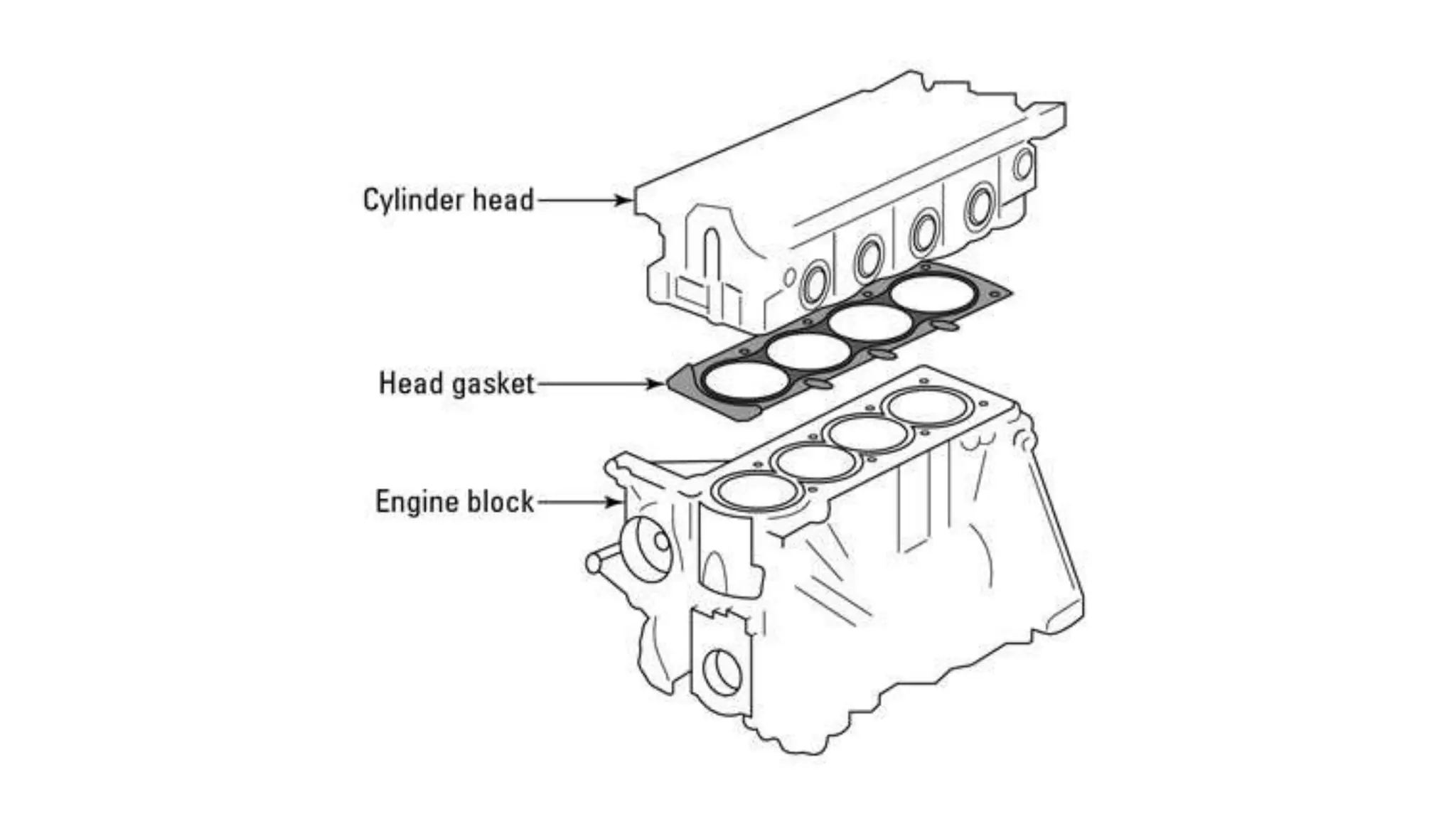 Cylinder head

Head gasket

Engine block