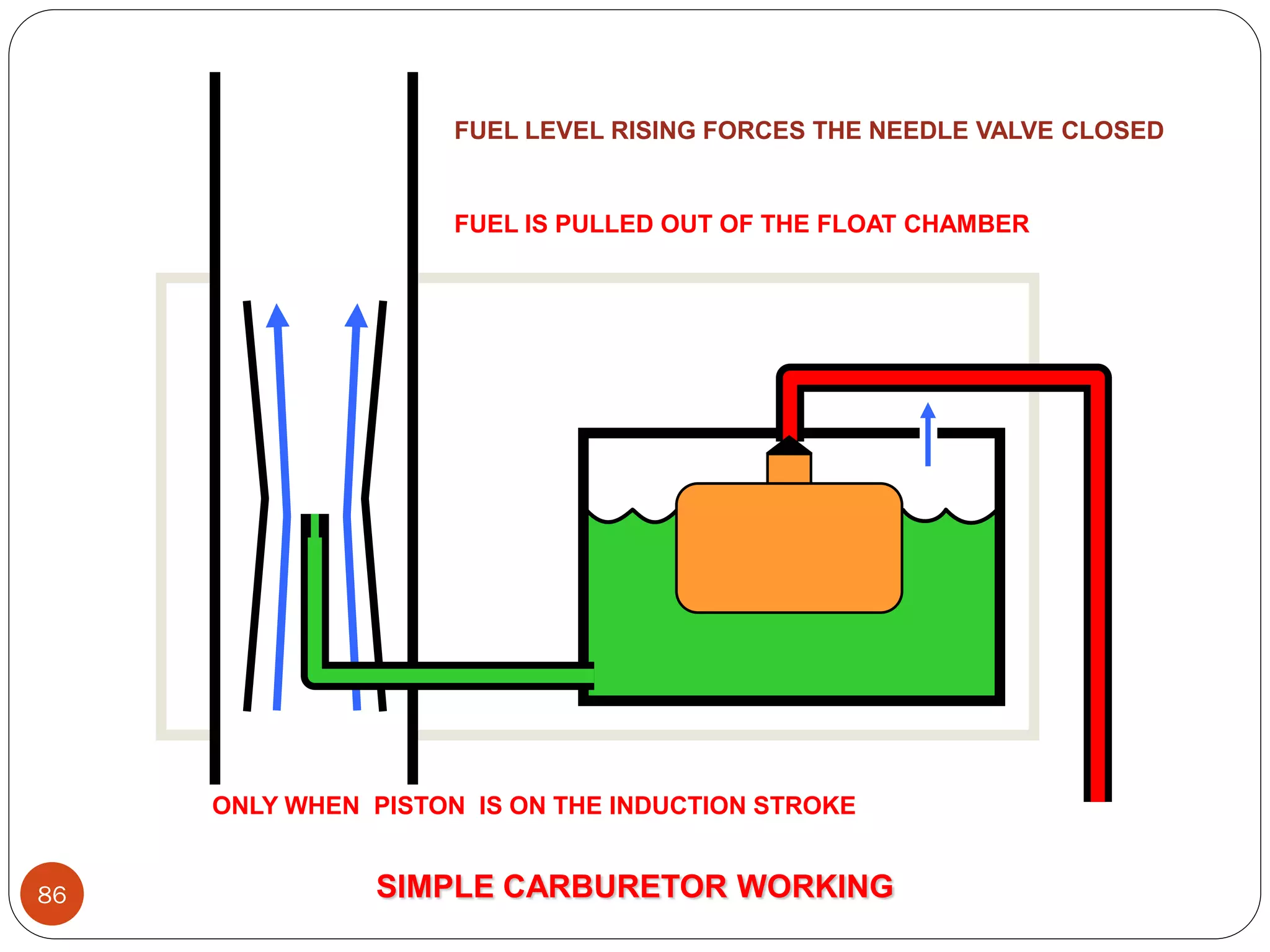 FUEL LEVEL RISING FORCES THE NEEDLE VALVE CLOSED

FUEL IS PULLED OUT OF THE FLOAT CHAMBER

ONLY WHEN PISTON IS ON THE INDUCTION STROKE

86

SIMPLE CARBURETOR WORKING