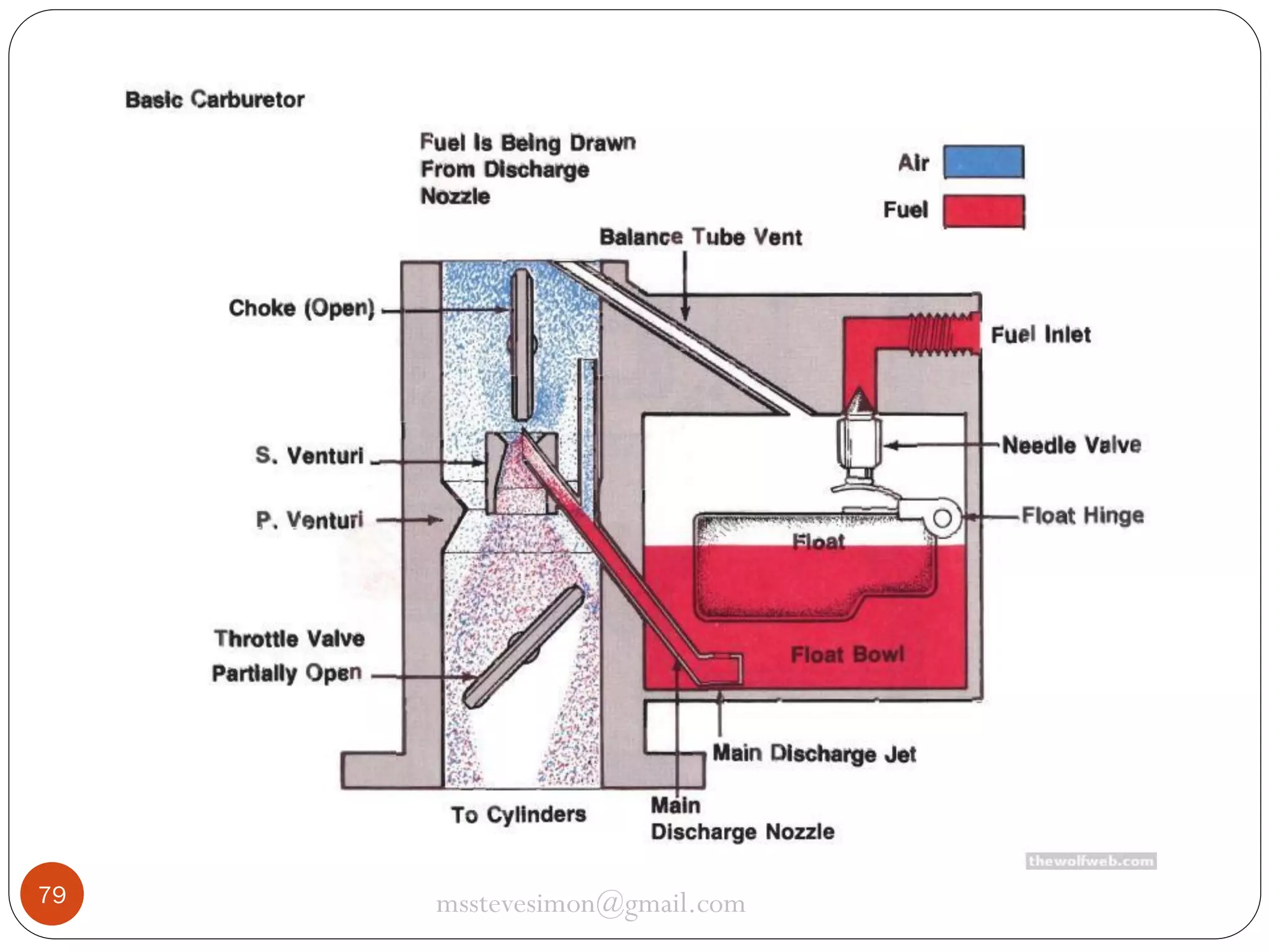 Basic Carburetor

Fuel Is Being Drawn From Discharge Nozzle

Air

Fuel

Balance Tube Vent

Choke (Open)

Fuel Inlet

S. Venturi

Needle Valve

P. Venturi

Float Hinge

Float

Throttle Valve Partially Open

Float Bowl

Main Discharge Jet

To Cylinders

Main Discharge Nozzle

thewolfweb.com

79

msstevesimon@gmail.com