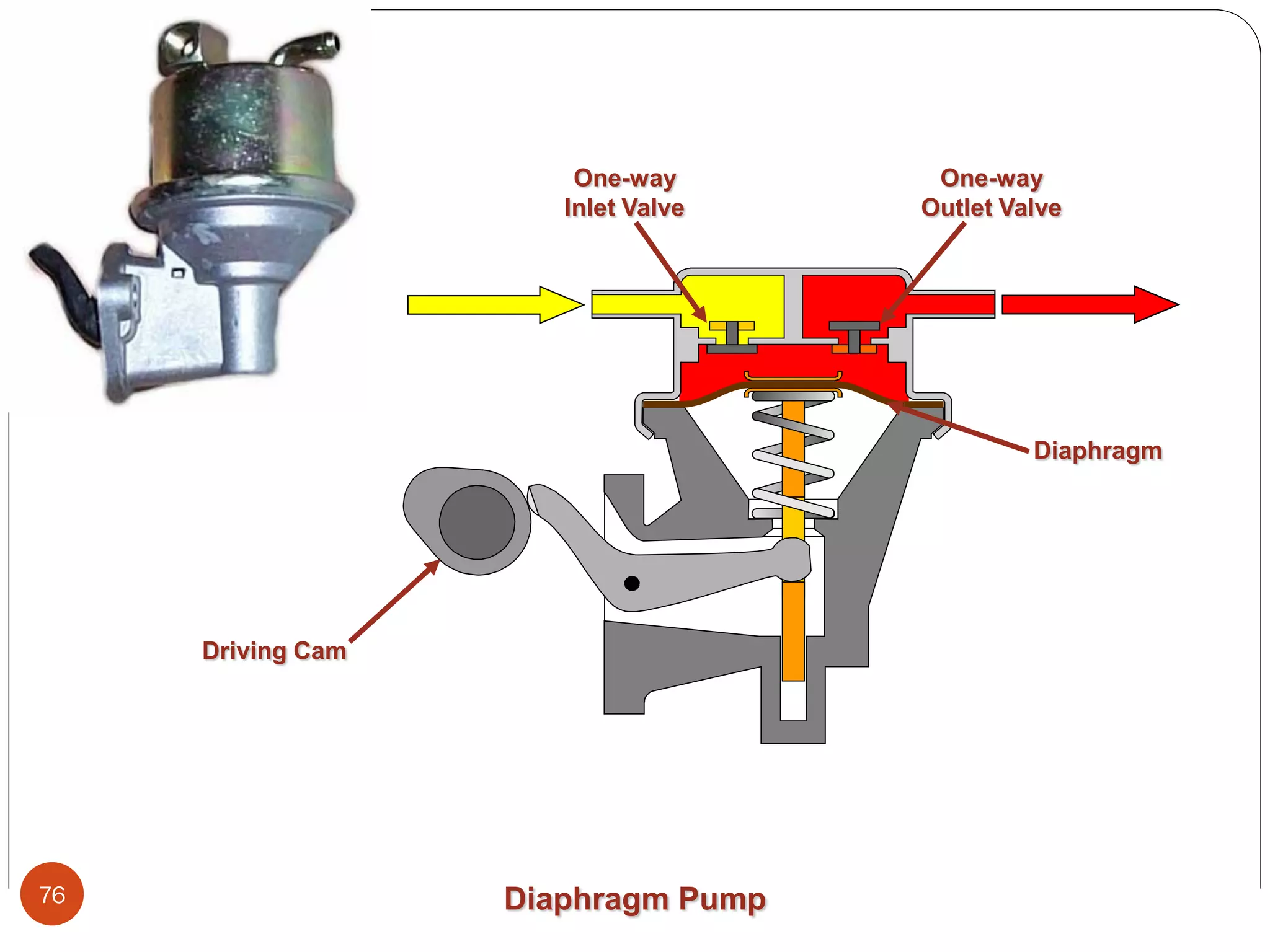 One-way Inlet Valve

One-way Outlet Valve

Diaphragm

Driving Cam

76

Diaphragm Pump