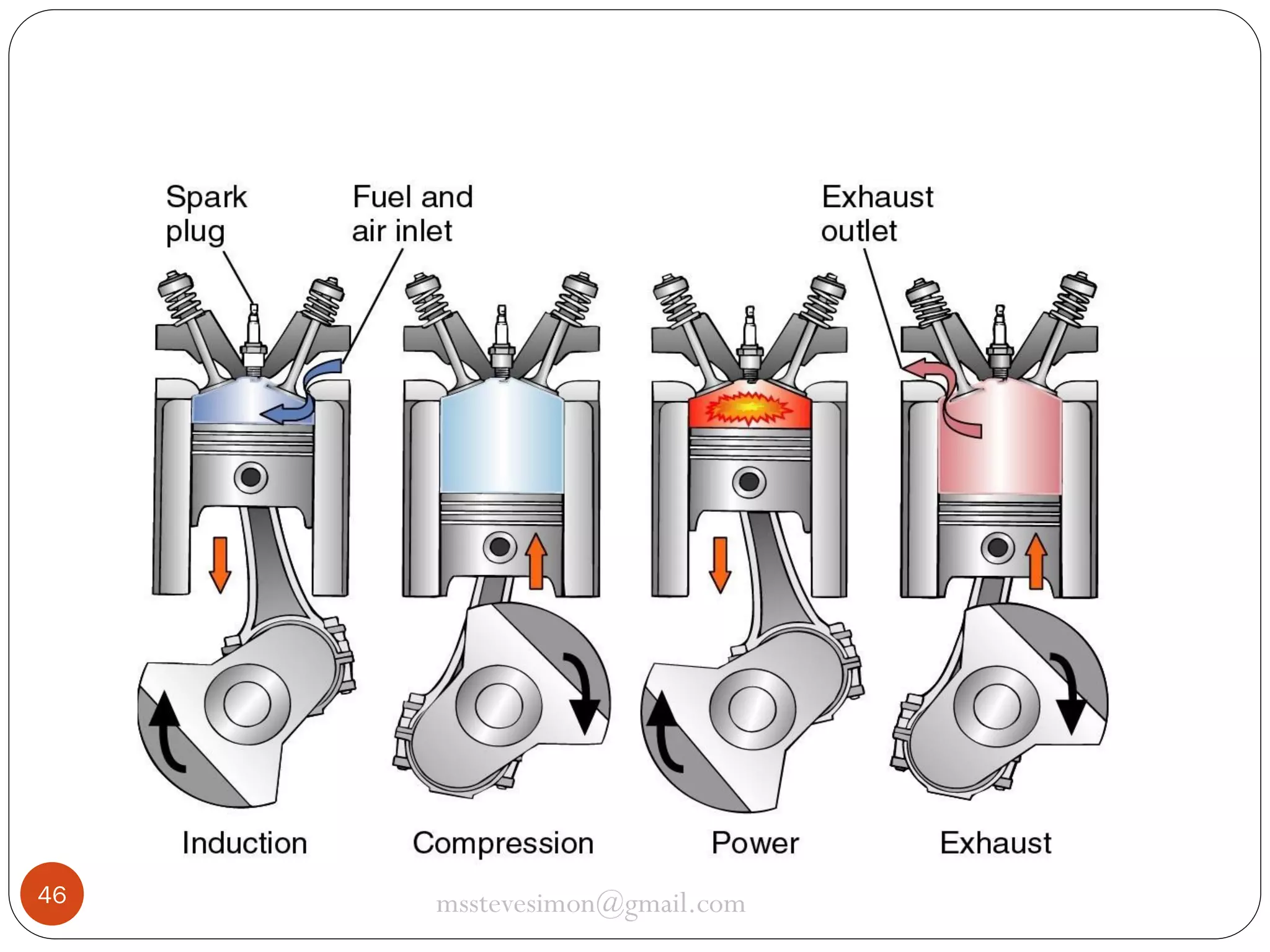 Spark plug

Fuel and air inlet

Exhaust outlet

Induction

Compression

Power

Exhaust

46

msstevesimon@gmail.com