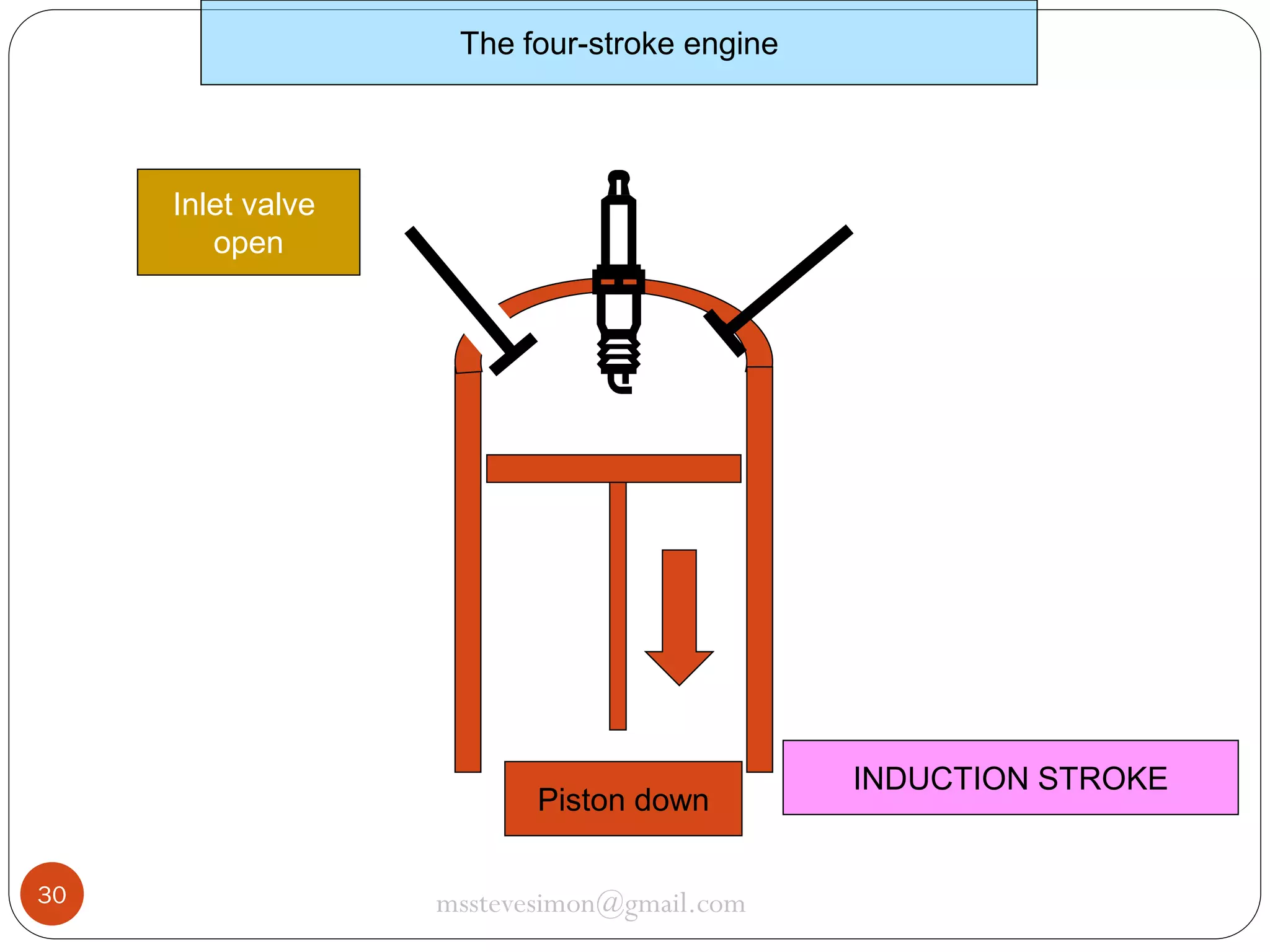 The four-stroke engine

Inlet valve open

Piston down

INDUCTION STROKE

30

msstevesimon@gmail.com