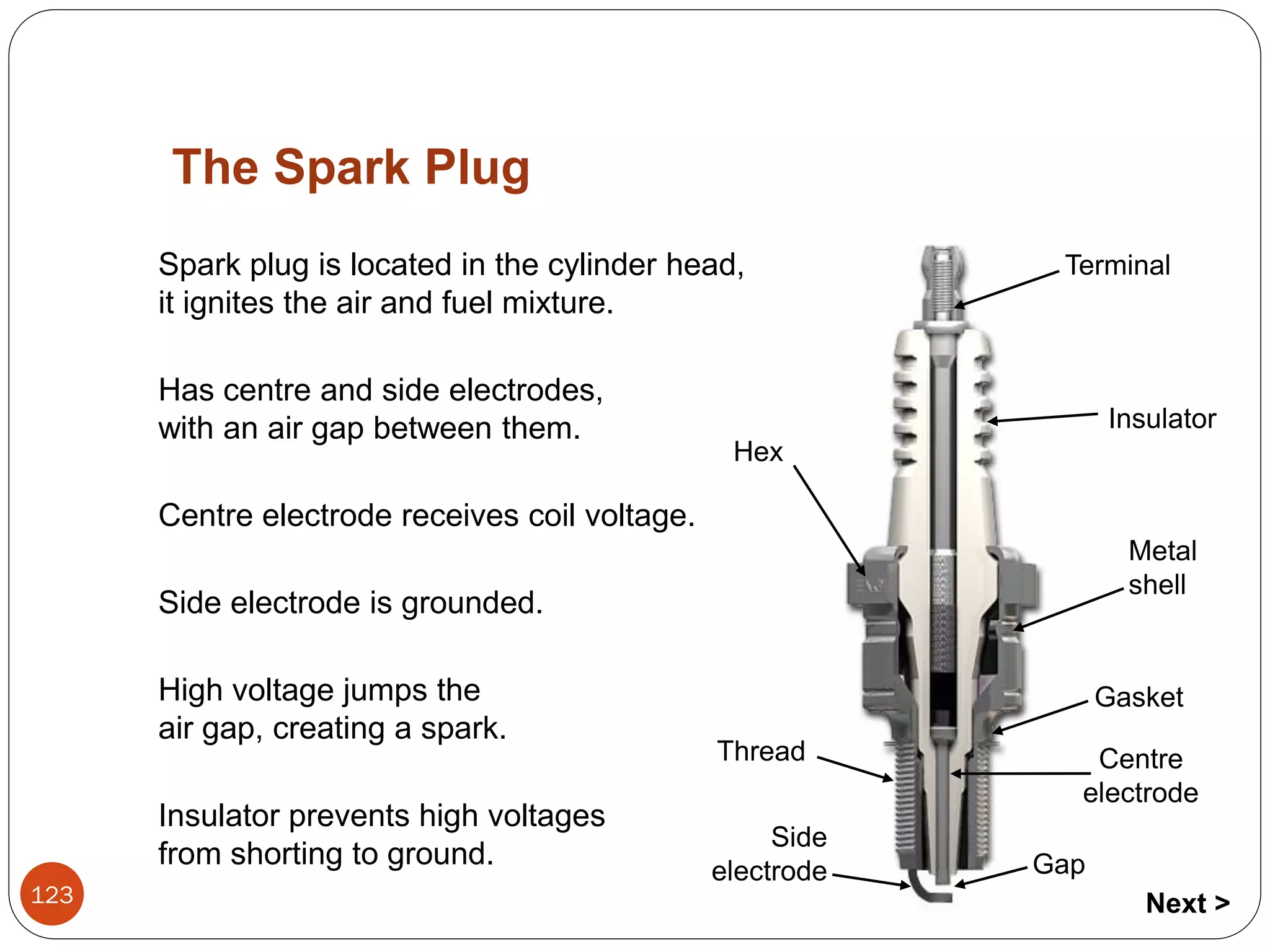 The Spark Plug

Spark plug is located in the cylinder head, it ignites the air and fuel mixture.

Has centre and side electrodes, with an air gap between them.

Centre electrode receives coil voltage.

Side electrode is grounded.

High voltage jumps the air gap, creating a spark.

Insulator prevents high voltages from shorting to ground.

Terminal

Insulator

Hex

Metal shell

Gasket

Thread

Centre electrode

Side electrode

Gap

123

Next >