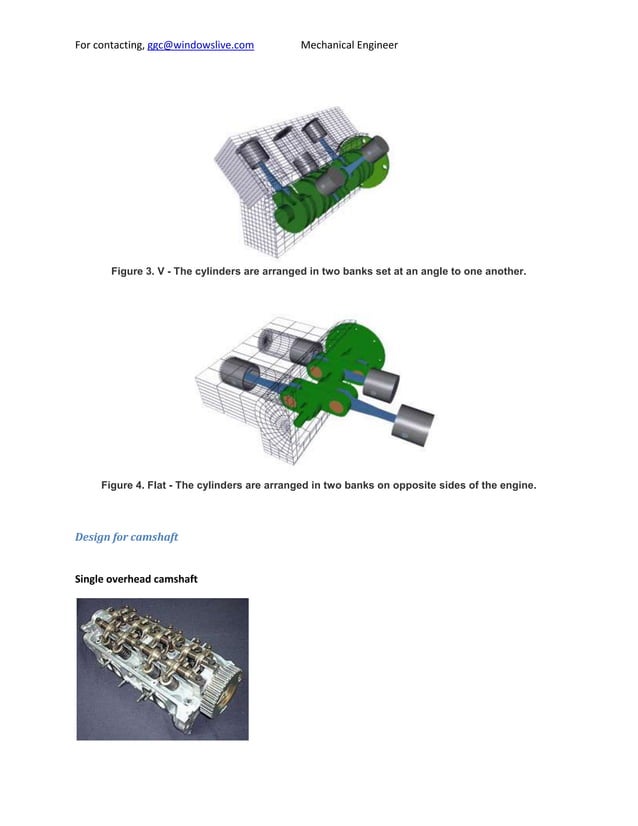 For contacting, ggc@windowslive.com Mechanical Engineer

Figure 3. V - The cylinders are arranged in two banks set at an angle to one another.

Figure 4. Flat - The cylinders are arranged in two banks on opposite sides of the engine.

Design for camshaft

Single overhead camshaft