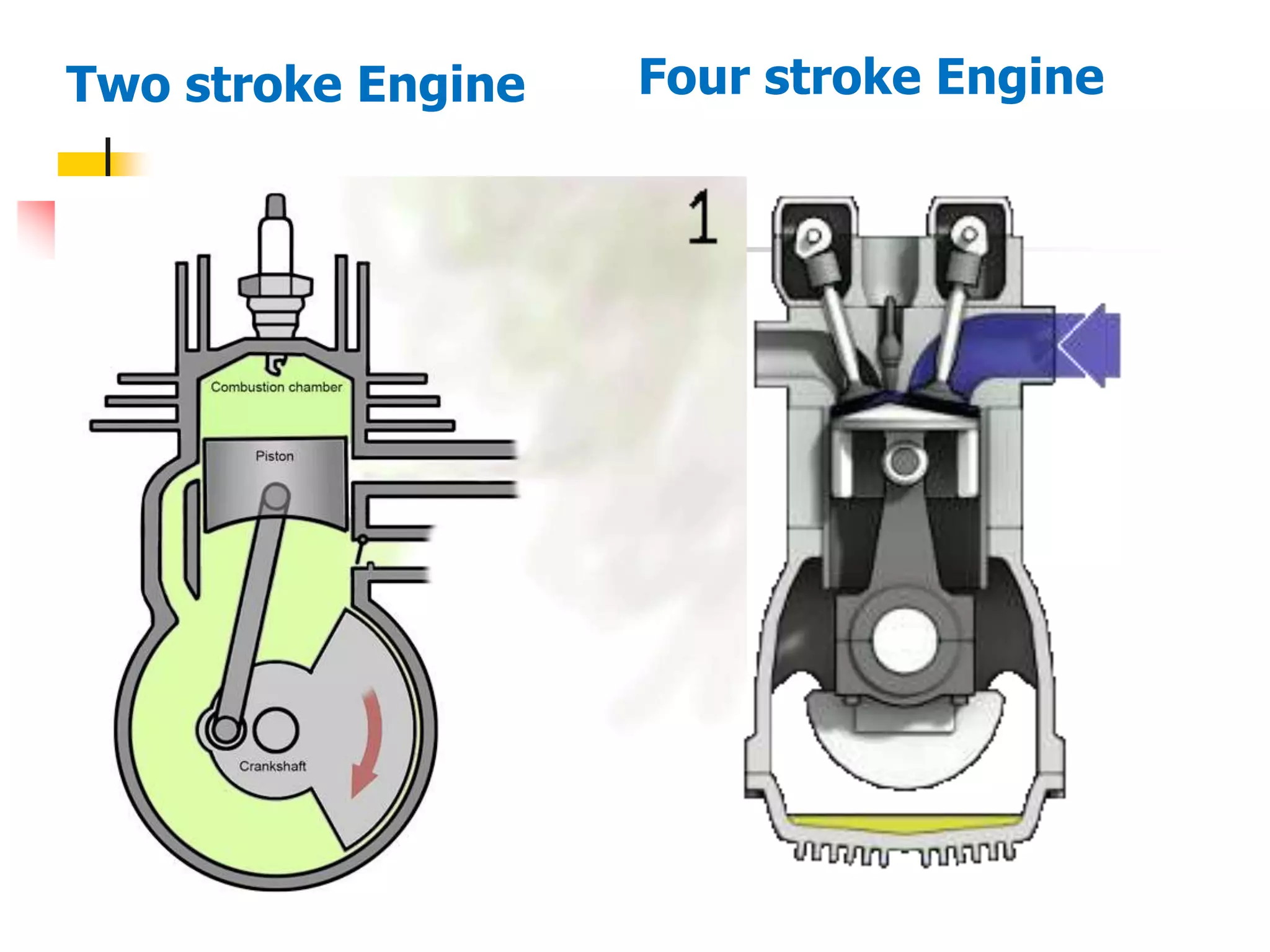 Two stroke Engine

Four stroke Engine

1

Combustion chamber

Piston

Crankshaft