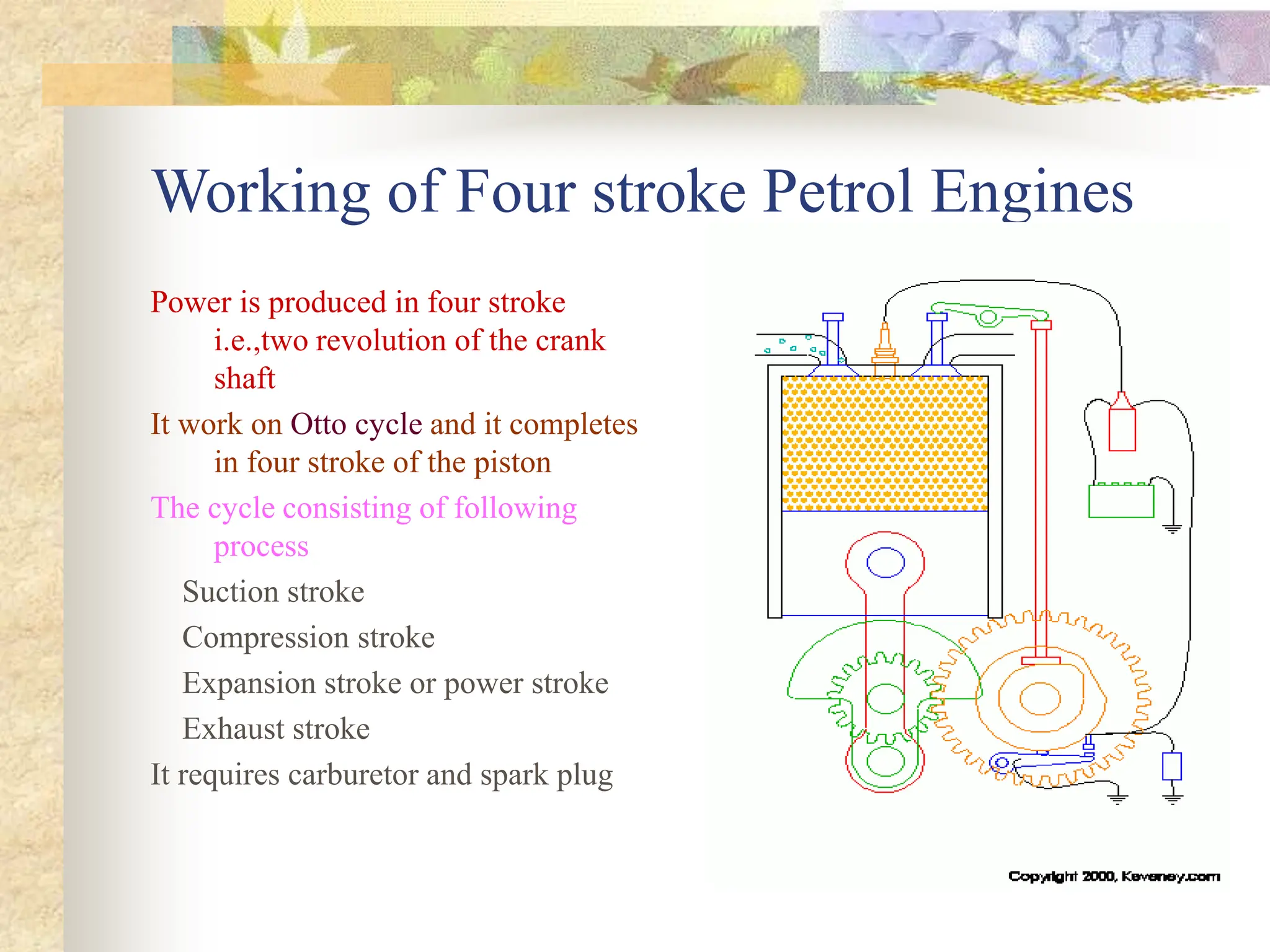 Working of Four stroke Petrol Engines

Power is produced in four stroke i.e.,two revolution of the crank shaft

It work on Otto cycle and it completes in four stroke of the piston

The cycle consisting of following process

Suction stroke

Compression stroke

Expansion stroke or power stroke

Exhaust stroke

It requires carburetor and spark plug

Copyright 2000, Keveney.com