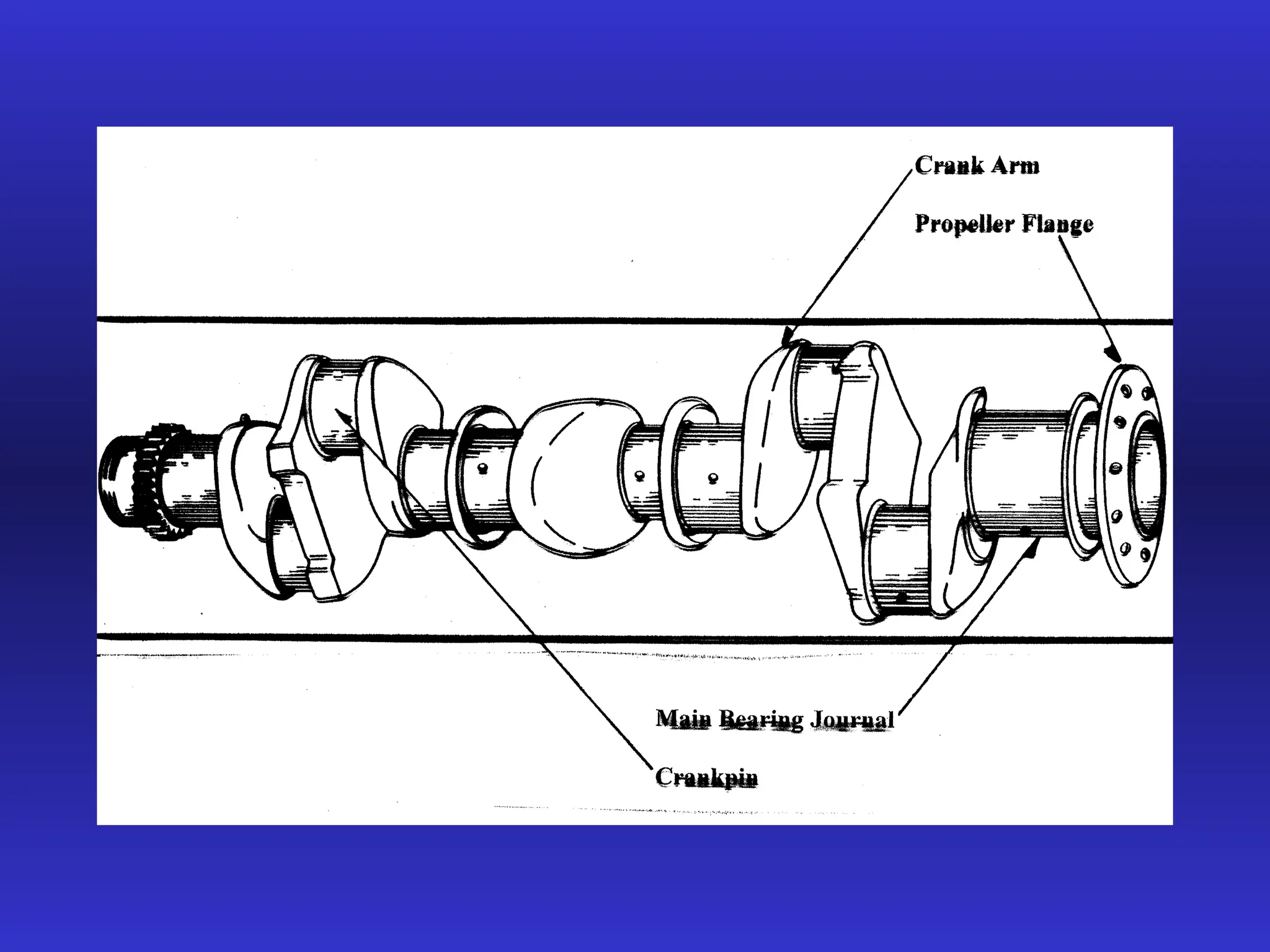 Crank Arm

Propeller Flange

Main Bearing Journal

Crankpin