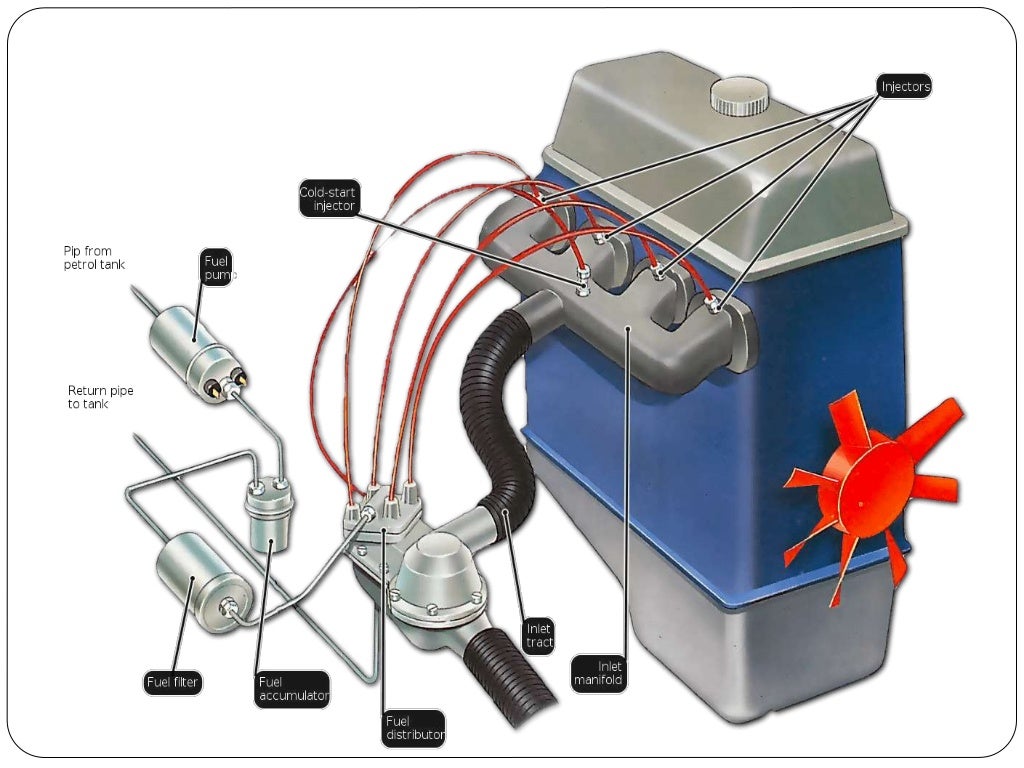 Injectors

Cold-start injector

Pip from petrol tank

Fuel pump

Return pipe to tank

Fuel filter

Fuel accumulator

Fuel distributor

Inlet tract

Inlet manifold