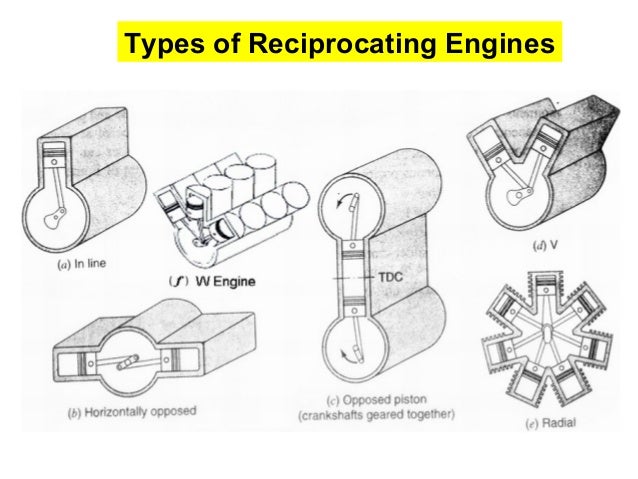 Types of Reciprocating Engines

(a) In line

(f) W Engine

TDC

(d) V

(b) Horizontally opposed

(c) Opposed piston (crankshafts geared together)

(e) Radial