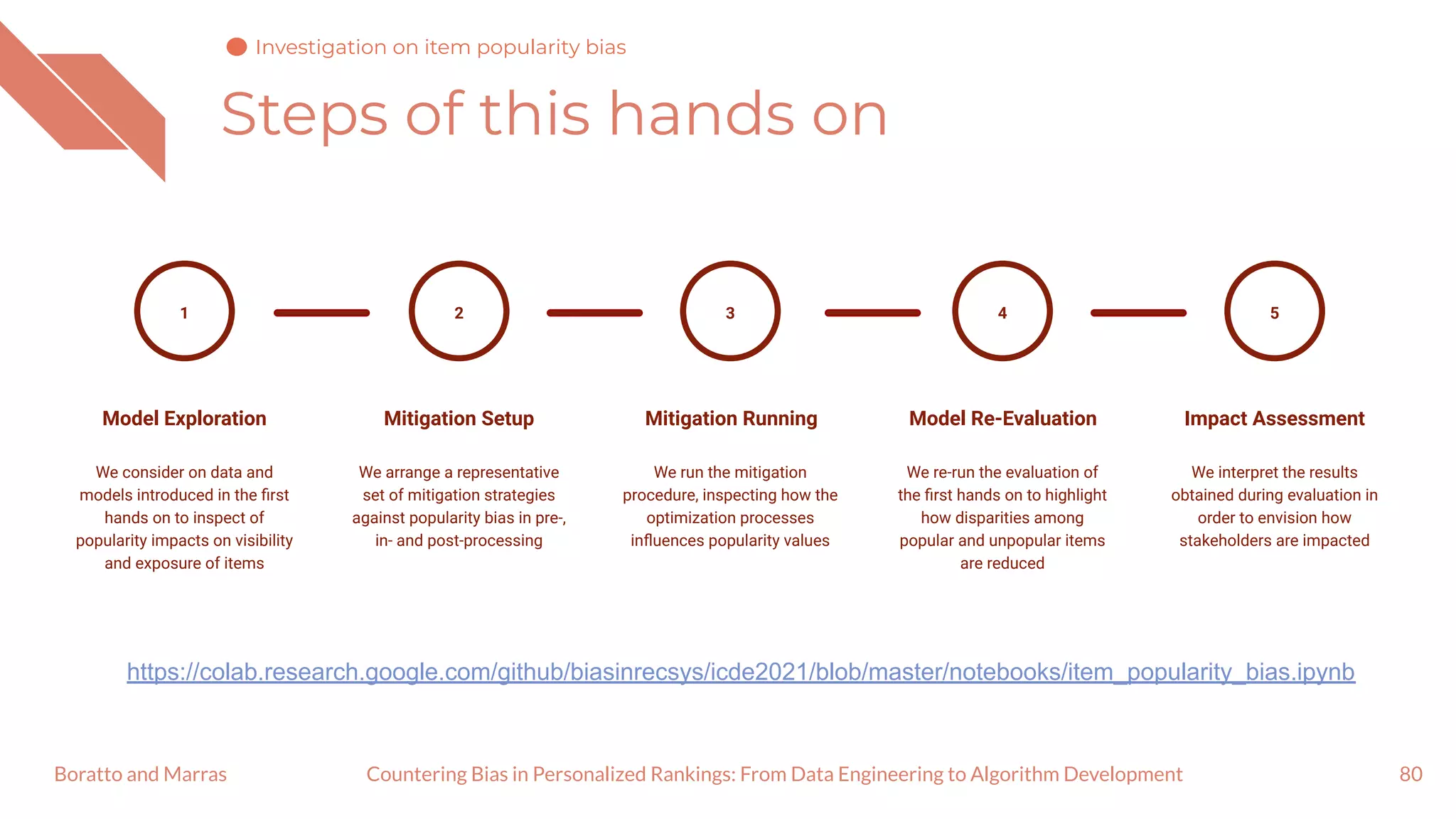 Investigation on item popularity bias

Steps of this hands on

1

2

3

4

5

Model Exploration

We consider on data and models introduced in the first hands on to inspect of popularity impacts on visibility and exposure of items

Mitigation Setup

We arrange a representative set of mitigation strategies against popularity bias in pre-, in- and post-processing

Mitigation Running

We run the mitigation procedure, inspecting how the optimization processes influences popularity values

Model Re-Evaluation

We re-run the evaluation of the first hands on to highlight how disparities among popular and unpopular items are reduced

Impact Assessment

We interpret the results obtained during evaluation in order to envision how stakeholders are impacted

https://colab.research.google.com/github/biasinrecsys/icde2021/blob/master/notebooks/item_popularity_bias.ipynb

Boratto and Marras

Countering Bias in Personalized Rankings: From Data Engineering to Algorithm Development

80