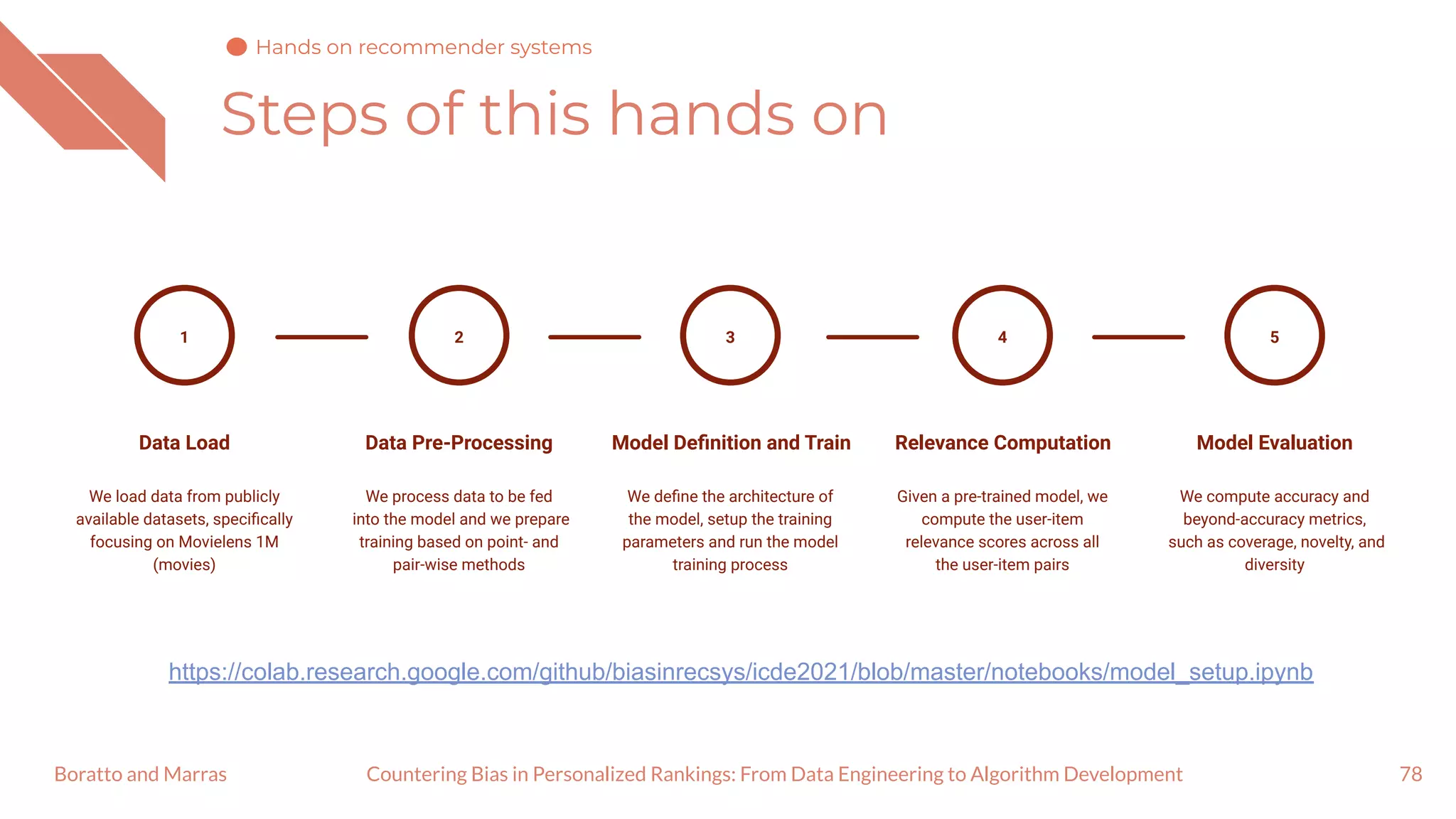 Hands on recommender systems

Steps of this hands on

1

2

3

4

5

Data Load

We load data from publicly available datasets, specifically focusing on Movielens 1M (movies)

Data Pre-Processing

We process data to be fed into the model and we prepare training based on point- and pair-wise methods

Model Definition and Train

We define the architecture of the model, setup the training parameters and run the model training process

Relevance Computation

Given a pre-trained model, we compute the user-item relevance scores across all the user-item pairs

Model Evaluation

We compute accuracy and beyond-accuracy metrics, such as coverage, novelty, and diversity

https://colab.research.google.com/github/biasinrecsys/icde2021/blob/master/notebooks/model_setup.ipynb

Boratto and Marras

Countering Bias in Personalized Rankings: From Data Engineering to Algorithm Development

78