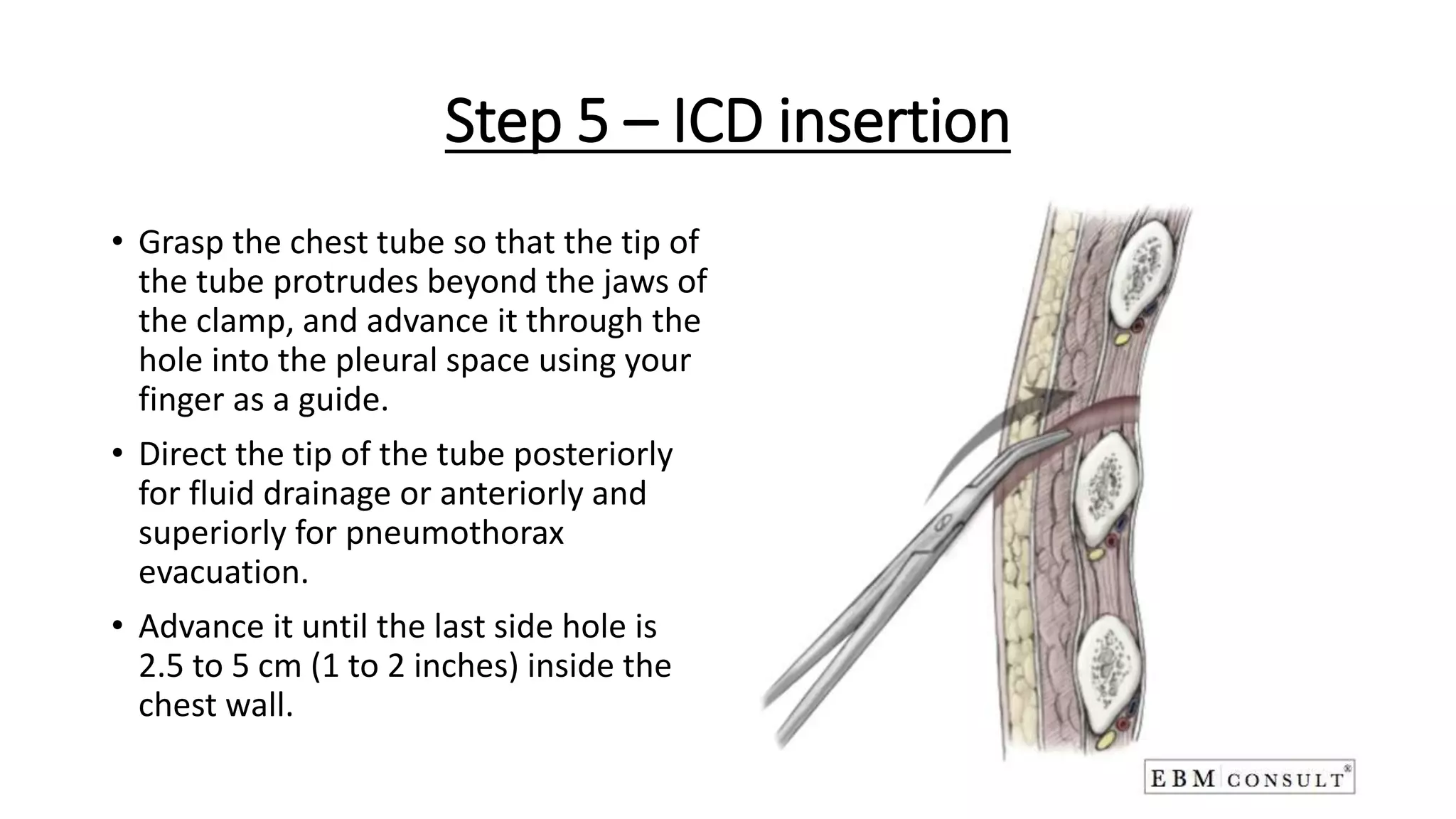 Step 5 – ICD insertion

• Grasp the chest tube so that the tip of the tube protrudes beyond the jaws of the clamp, and advance it through the hole into the pleural space using your finger as a guide.

• Direct the tip of the tube posteriorly for fluid drainage or anteriorly and superiorly for pneumothorax evacuation.

• Advance it until the last side hole is 2.5 to 5 cm (1 to 2 inches) inside the chest wall.

EBM CONSULT®