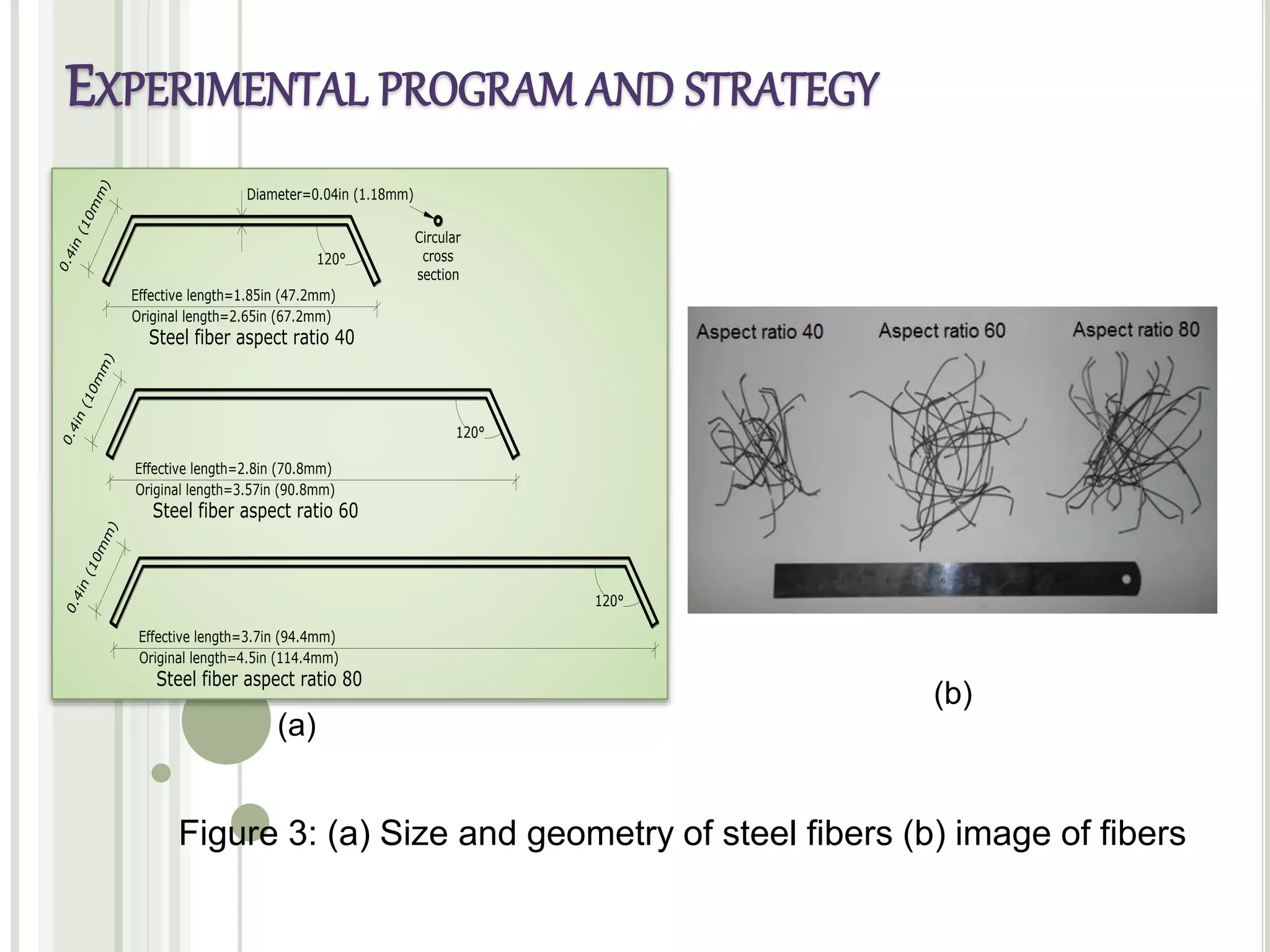 EXPERIMENTAL PROGRAM AND STRATEGY

0.4in (10mm)

Diameter=0.04in (1.18mm)

Circular cross section

120°

Effective length=1.85in (47.2mm)

Original length=2.65in (67.2mm)

Steel fiber aspect ratio 40

0.4in (10mm)

120°

Effective length=2.8in (70.8mm)

Original length=3.57in (90.8mm)

Steel fiber aspect ratio 60

0.4in (10mm)

120°

Effective length=3.7in (94.4mm)

Original length=4.5in (114.4mm)

Steel fiber aspect ratio 80

(a)

Aspect ratio 40 Aspect ratio 60 Aspect ratio 80

(b)

Figure 3: (a) Size and geometry of steel fibers (b) image of fibers