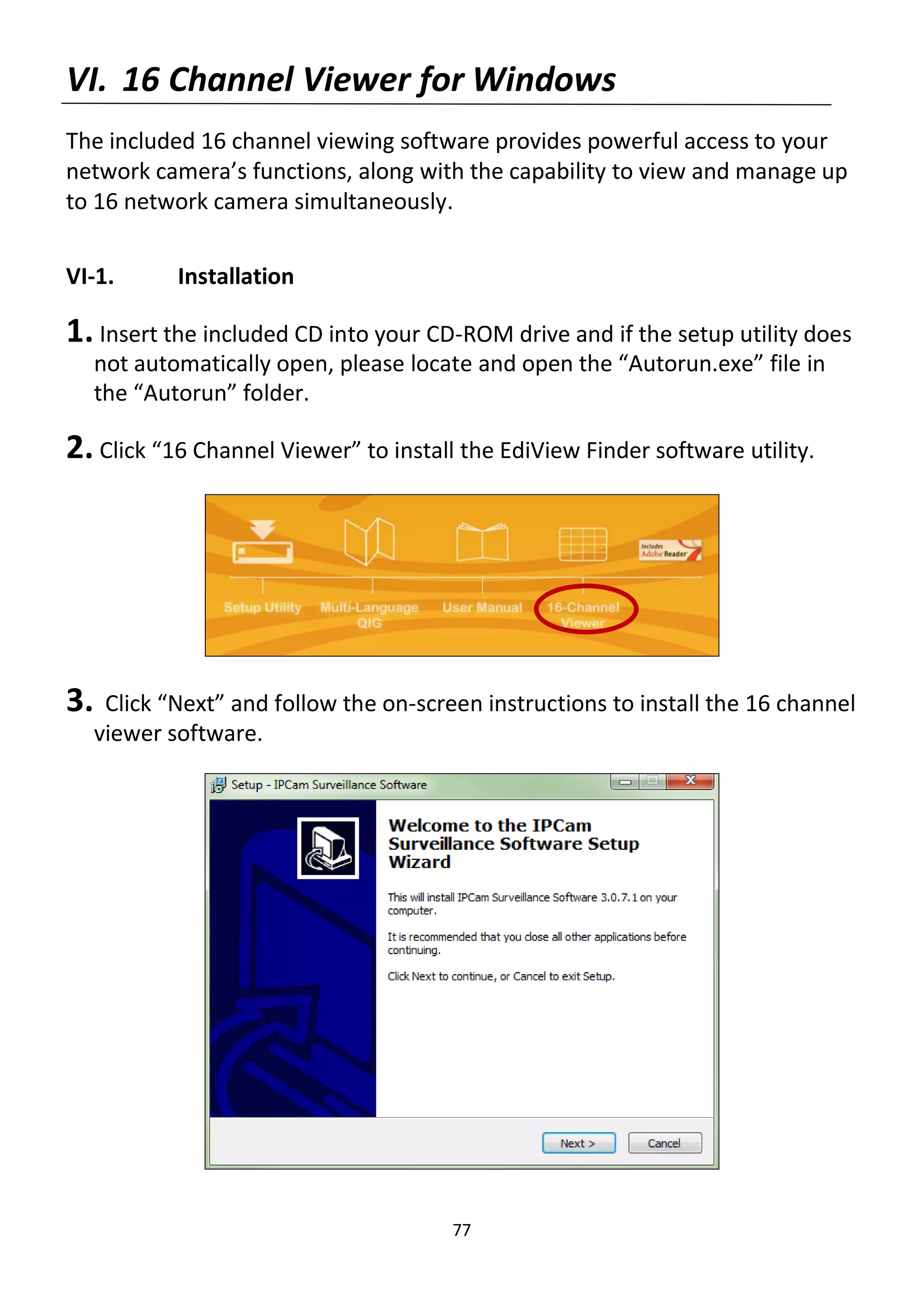 VI. 16 Channel Viewer for Windows

The included 16 channel viewing software provides powerful access to your network camera's functions, along with the capability to view and manage up to 16 network camera simultaneously.

VI-1. Installation

1. Insert the included CD into your CD-ROM drive and if the setup utility does not automatically open, please locate and open the "Autorun.exe" file in the "Autorun" folder.

2. Click "16 Channel Viewer" to install the EdiView Finder software utility.

Includes Adobe Reader

Setup Utility Multi-Language QIG User Manual 16-Channel Viewer

3. Click "Next" and follow the on-screen instructions to install the 16 channel viewer software.

Setup - IPCam Surveillance Software

Welcome to the IPCam Surveillance Software Setup Wizard

This will install IPCam Surveillance Software 3.0.7.1 on your computer.

It is recommended that you close all other applications before continuing.

Click Next to continue, or Cancel to exit Setup.

Next > Cancel

77